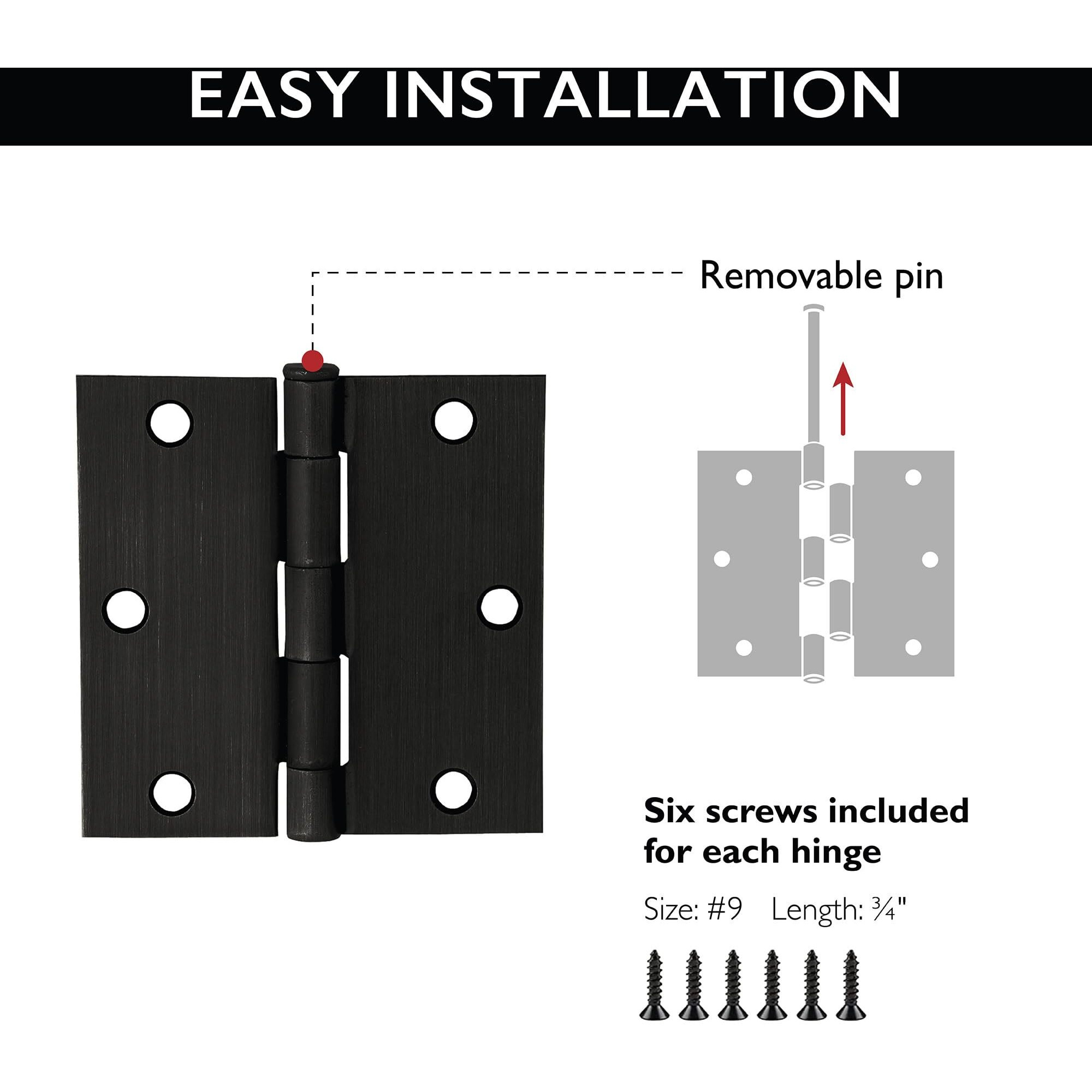 EASY INSTALLATION

Removable pin

Six screws included for each hinge

Size: #9 Length: ¾"