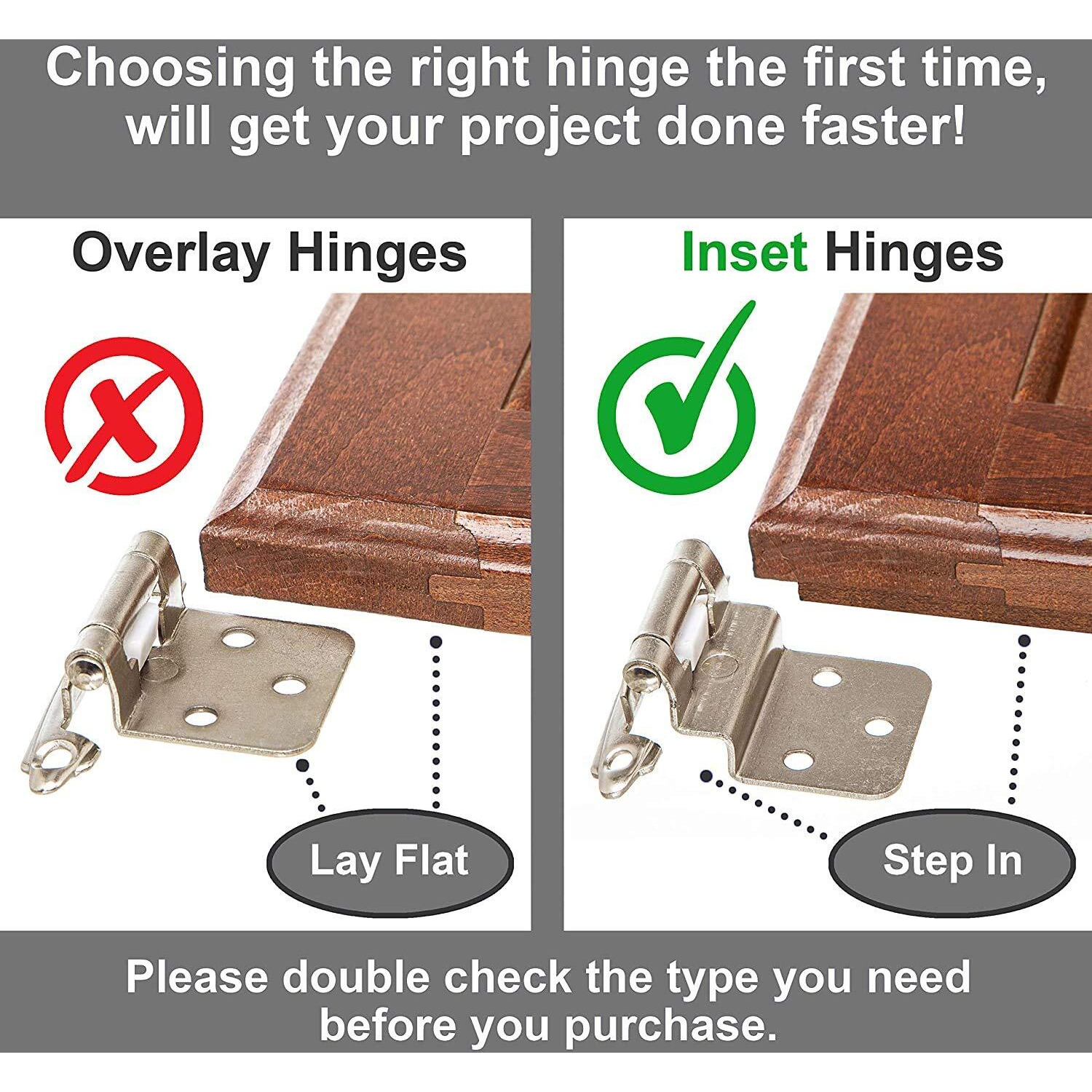 Choosing the right hinge the first time, will get your project done faster!

Overlay Hinges

Lay Flat

Inset Hinges

Step In

Please double check the type you need before you purchase.