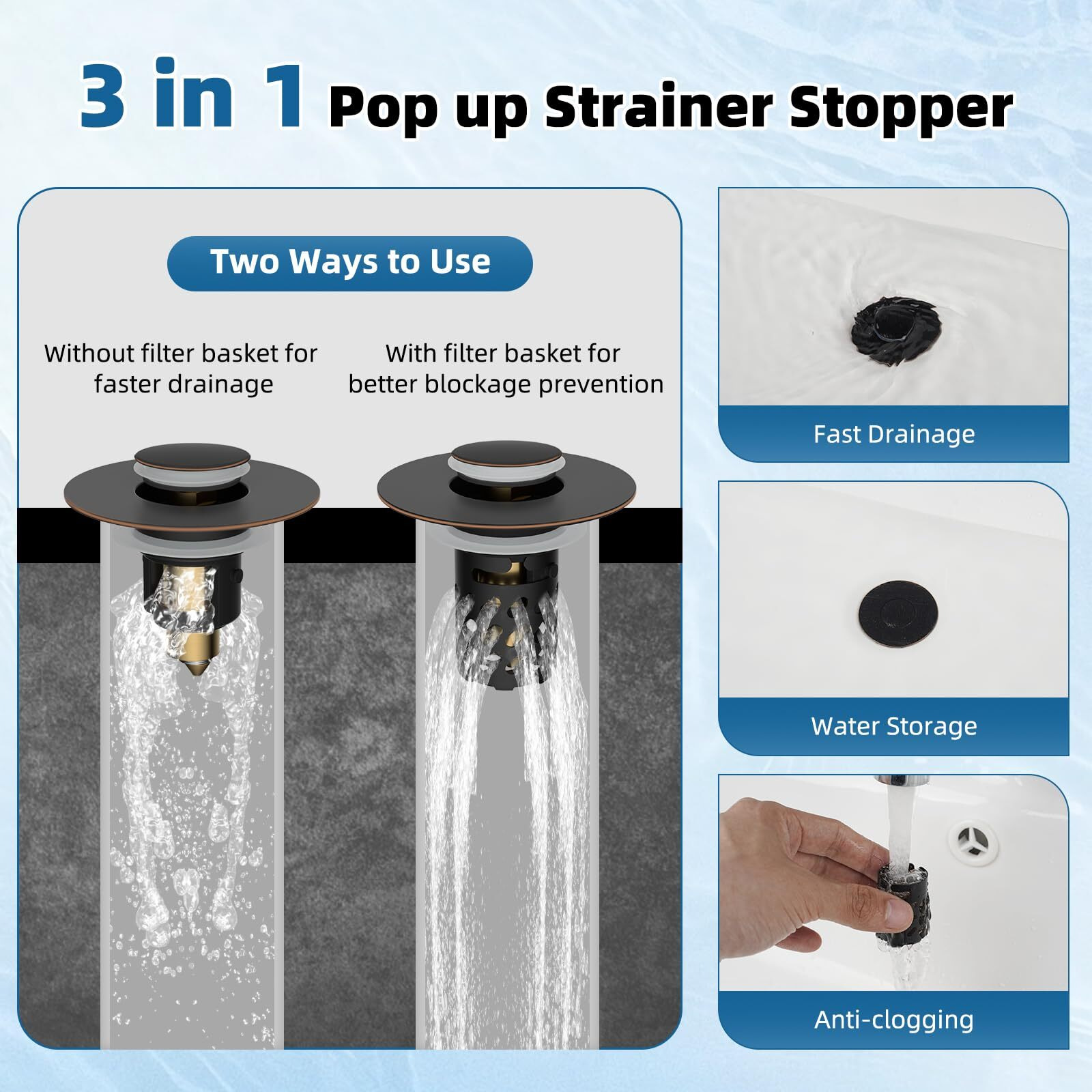 3 in 1 Pop up Strainer Stopper

Two Ways to Use

Without filter basket for faster drainage

With filter basket for better blockage prevention

Fast Drainage

Water Storage

Anti-clogging