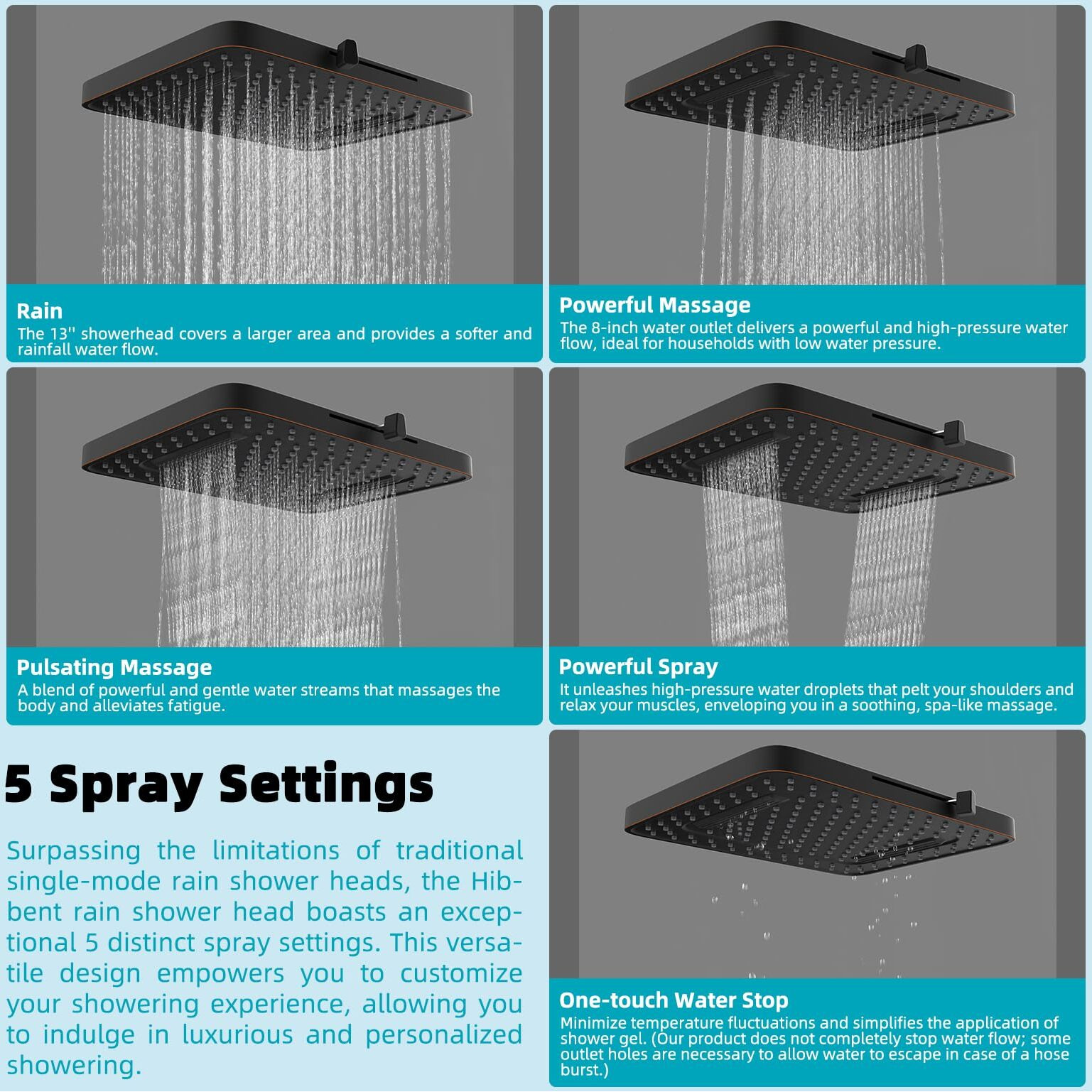 Rain
The 13'' showerhead covers a larger area and provides a softer and rainfall water flow.

Powerful Massage
The 8-inch water outlet delivers a powerful and high-pressure water flow, ideal for households with low water pressure.

Pulsating Massage
A blend of powerful and gentle water streams that massages the body and alleviates fatigue.

Powerful Spray
It unleashes high-pressure water droplets that pelt your shoulders and relax your muscles, enveloping you in a soothing, spa-like massage.

5 Spray Settings

Surpassing the limitations of traditional single-mode rain shower heads, the Hibbent rain shower head boasts an exceptional 5 distinct spray settings. This versatile design empowers you to customize your showering experience, allowing you to indulge in luxurious and personalized showering.

One-touch Water Stop
Minimize temperature fluctuations and simplifies the application of shower gel. (Our product does not completely stop water flow; some outlet holes are necessary to allow water to escape in case of a hose burst.)