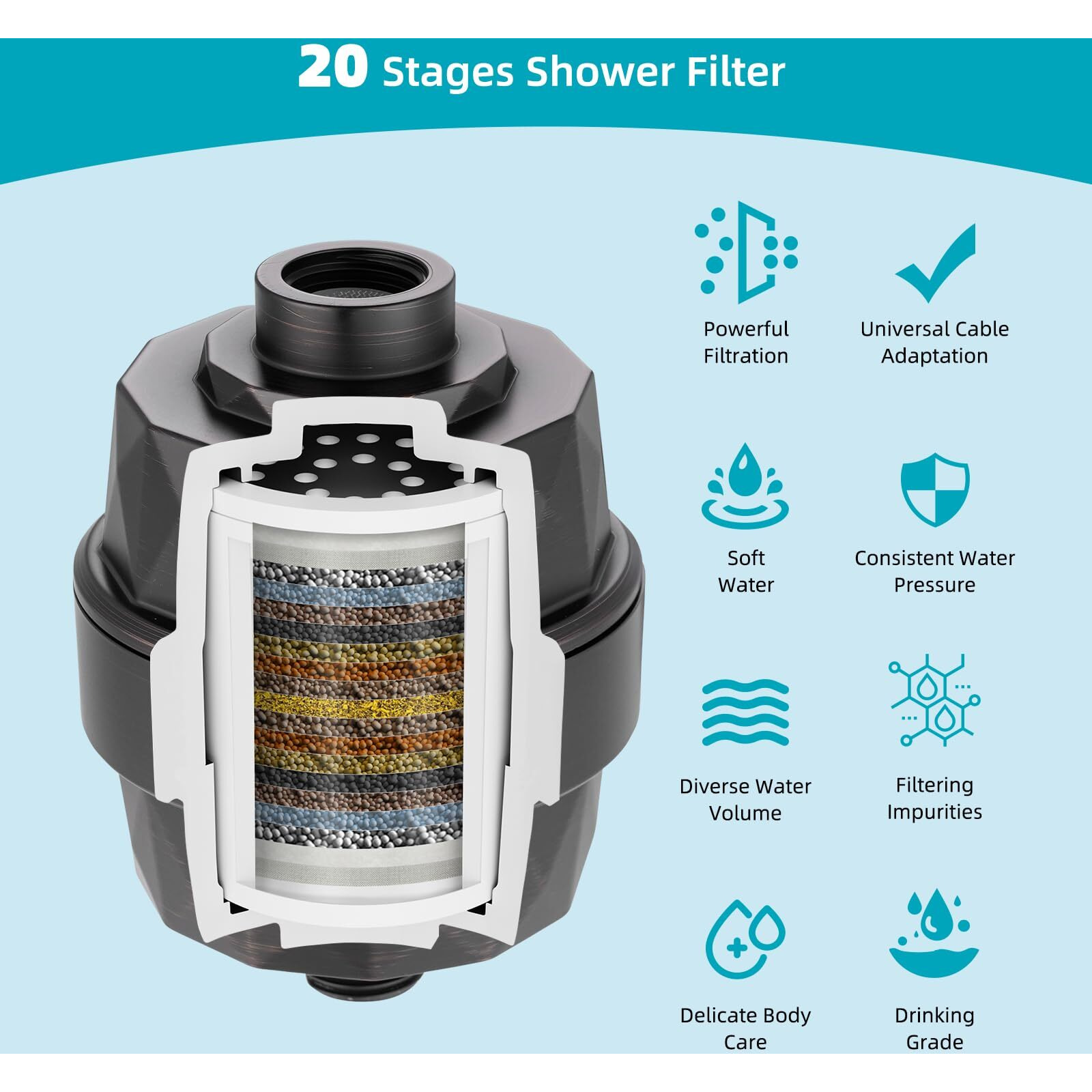 20 Stages Shower Filter

Powerful Filtration

Universal Cable Adaptation

Soft Water

Consistent Water Pressure

Diverse Water Volume

Filtering Impurities

Delicate Body Care

Drinking Grade