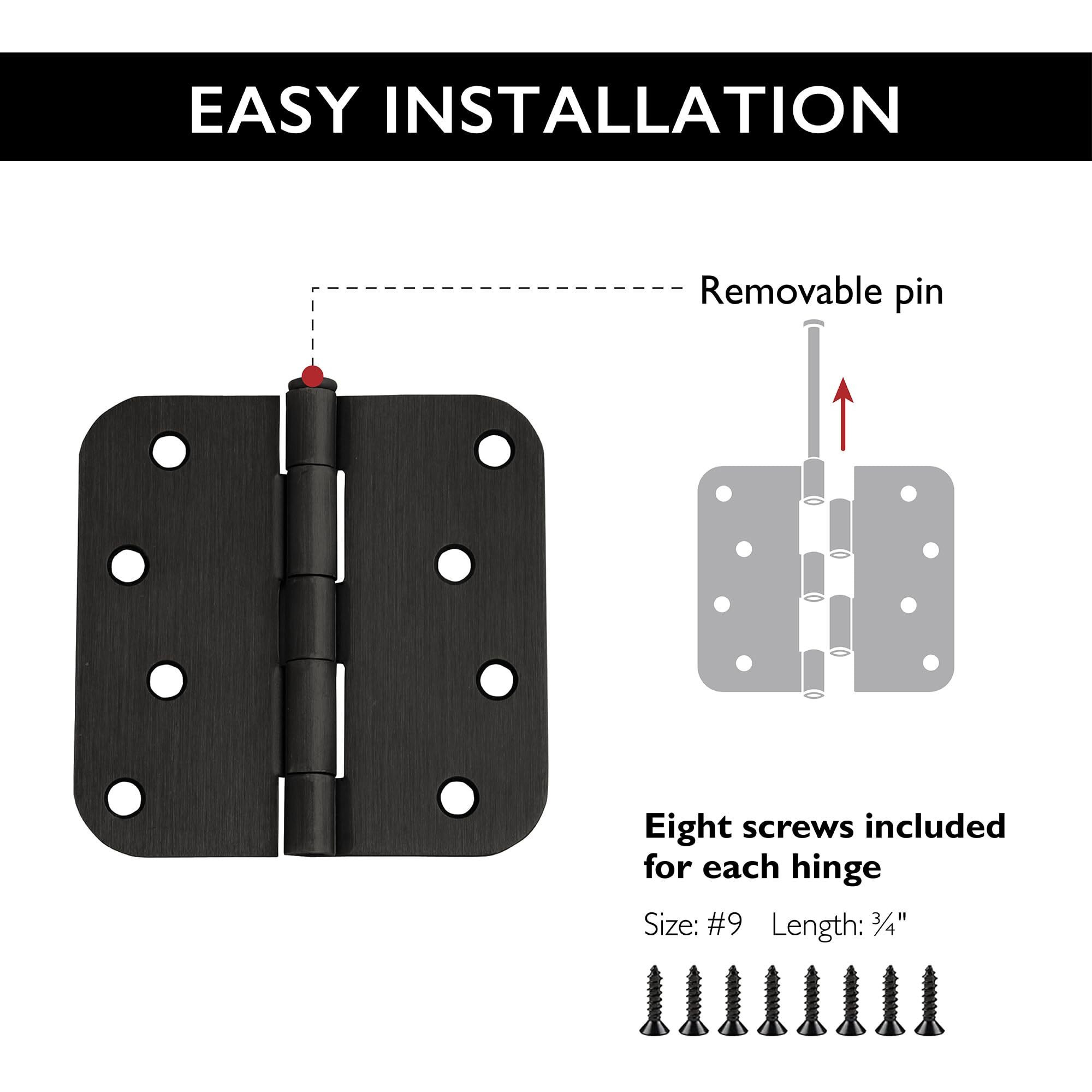 EASY INSTALLATION

Removable pin

Eight screws included for each hinge

Size: #9 Length: ¾"