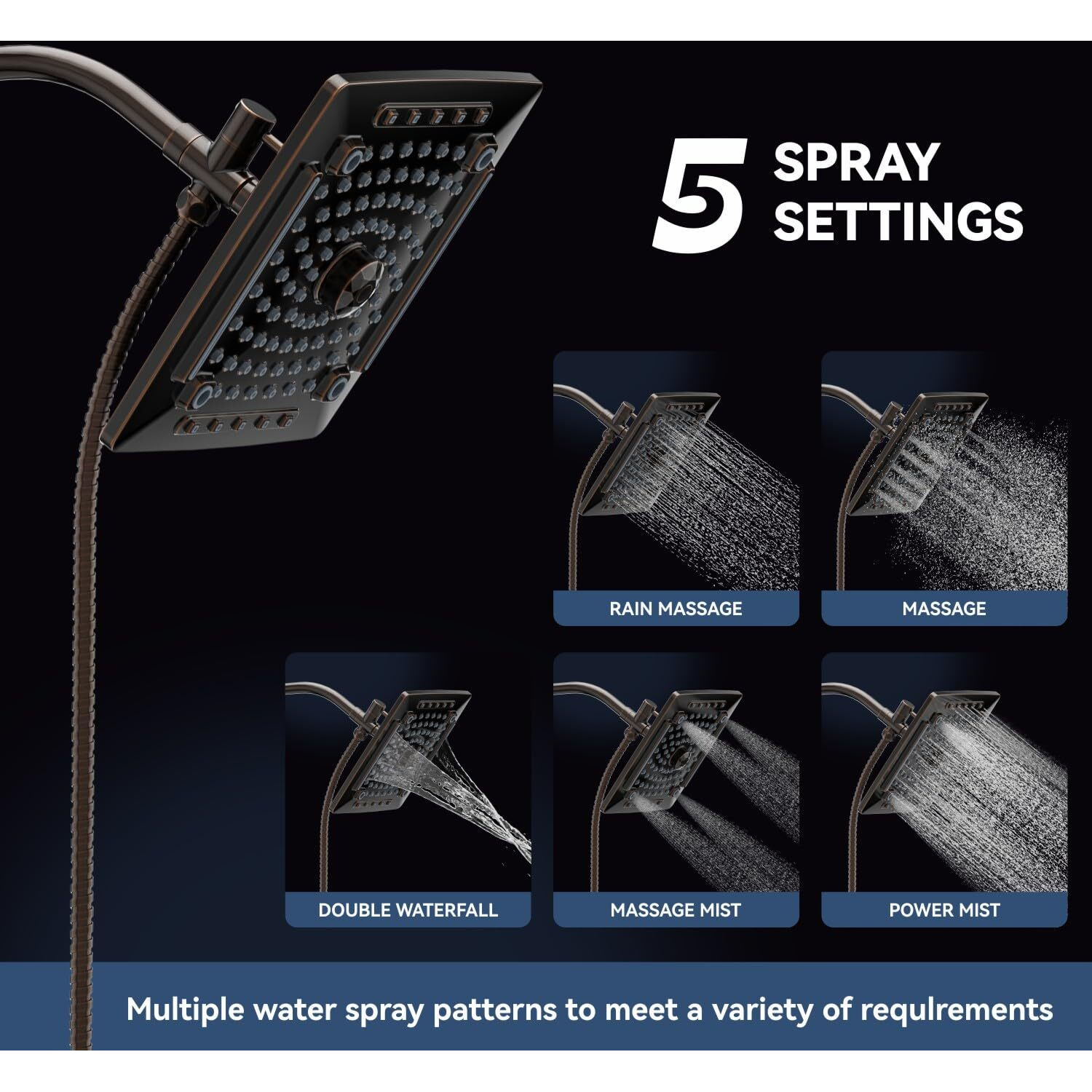 5 SPRAY SETTINGS

RAIN MASSAGE

MASSAGE

DOUBLE WATERFALL

MASSAGE MIST

POWER MIST

Multiple water spray patterns to meet a variety of requlrements