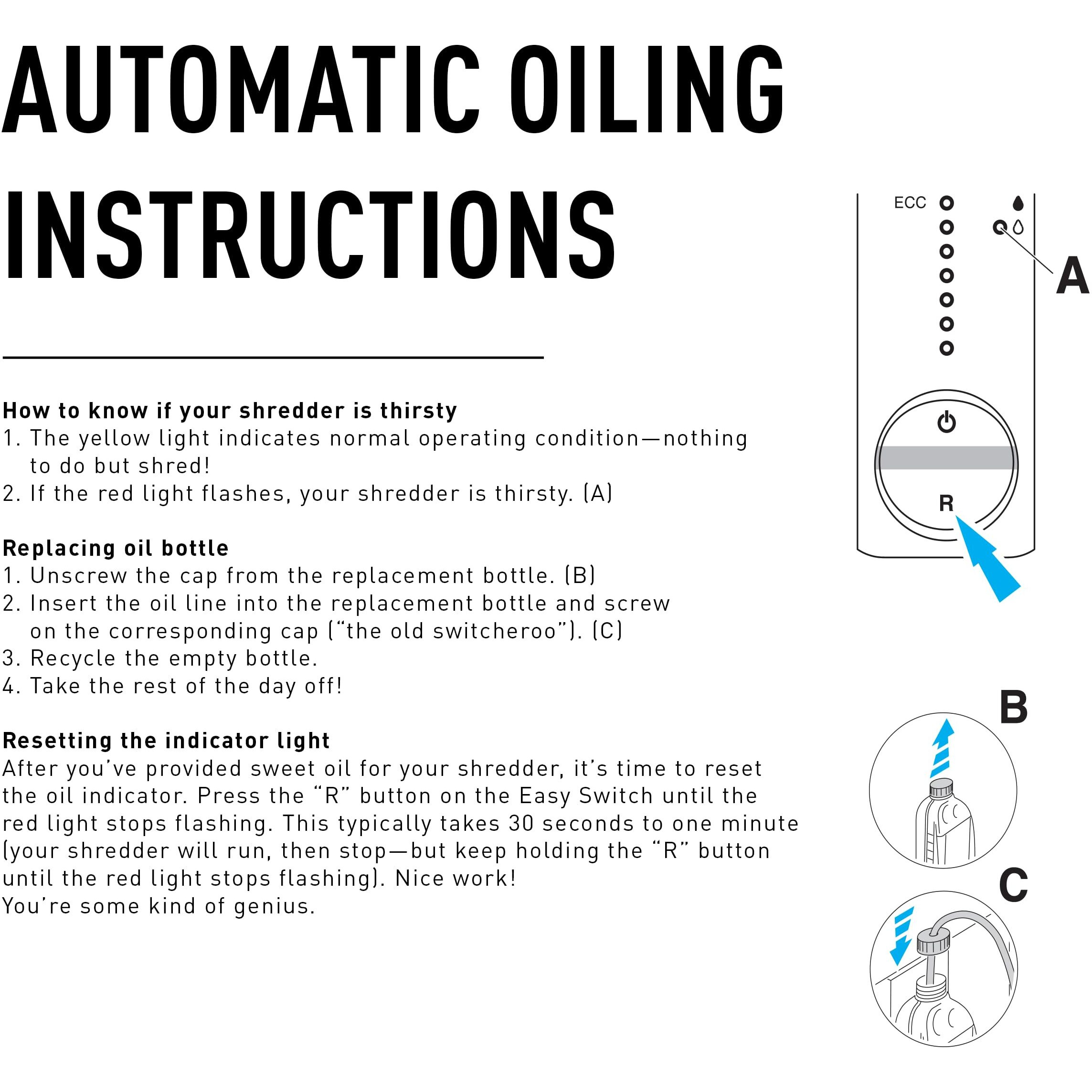 AUTOMATIC OILING INSTRUCTIONS

How to know if your shredder is thirsty
1. The yellow light indicates normal operating condition—nothing to do but shred!
2. If the red light flashes, your shredder is thirsty. (A)

Replacing oil bottle
1. Unscrew the cap from the replacement bottle. (B)
2. Insert the oil line into the replacement bottle and screw on the corresponding cap ("the old switcheroo"). (C)
3. Recycle the empty bottle.
4. Take the rest of the day off!

Resetting the indicator light
After you've provided sweet oil for your shredder, it's time to reset the oil indicator. Press the "R" button on the Easy Switch until the red light stops flashing. This typically takes 30 seconds to one minute (your shredder will run, then stop—but keep holding the "R" button until the red light stops flashing). Nice work!
You're some kind of genius.

ECC
A
R
B
C