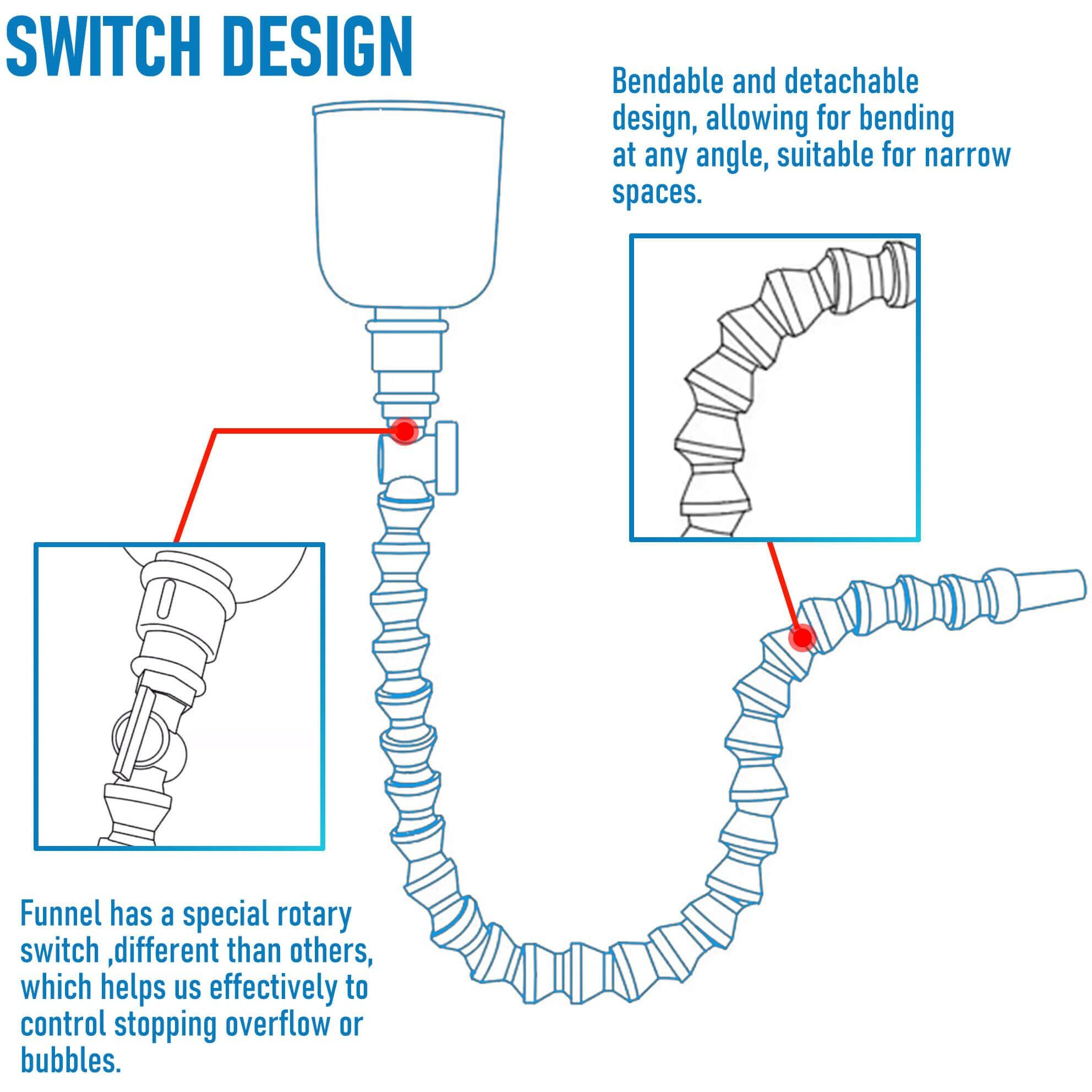 SWITCH DESIGN

Bendable and detachable design, allowing for bending at any angle, suitable for narrow spaces.

Funnel has a special rotary switch ,different than others, which helps us effectively to control stopping overflow or bubbles.