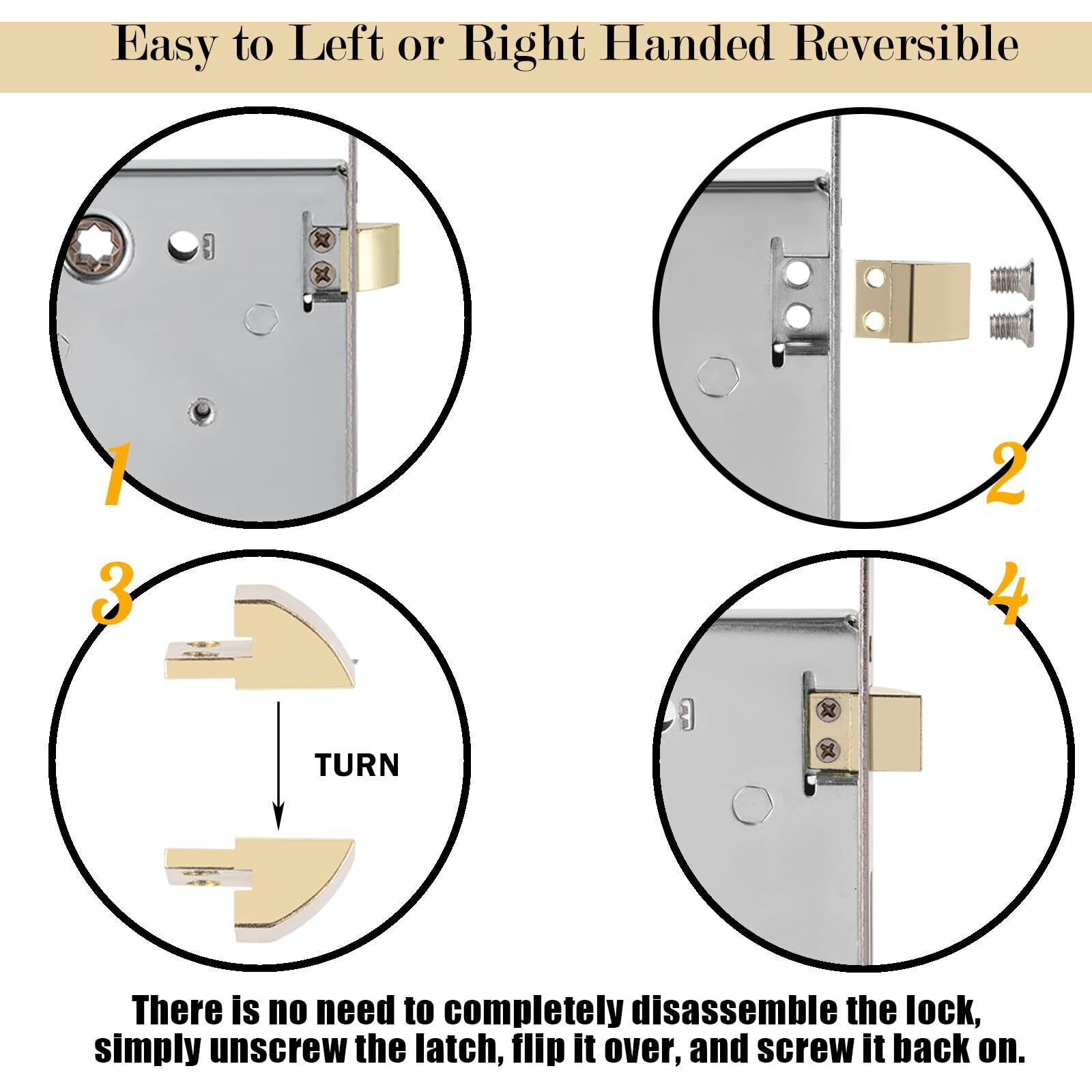 Easy to Left or Right Handed Reversible

1

2

3

TURN

4

There is no need to completely disassemble the lock, simply unscrew the latch, flip it over, and screw it back on.