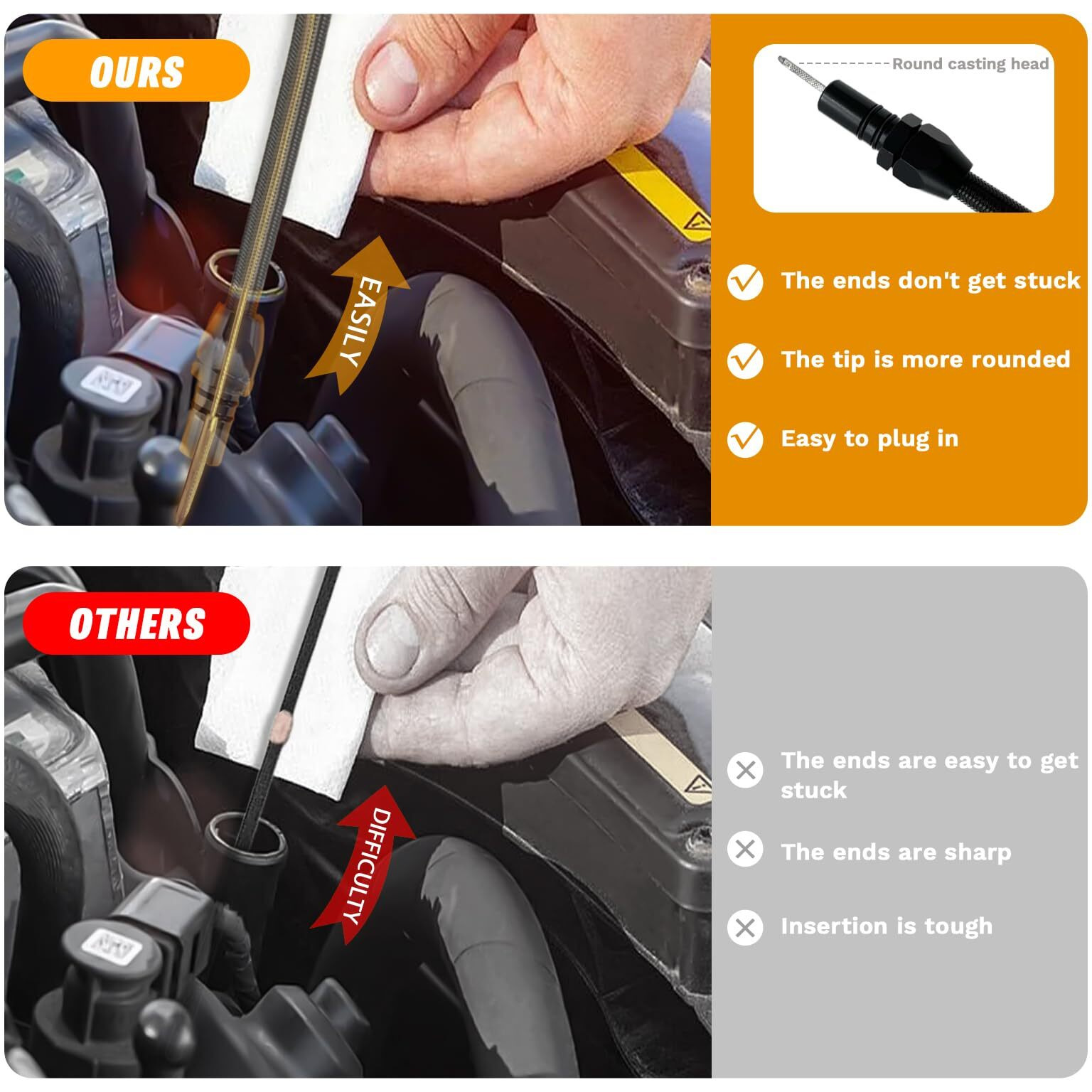 OURS

EASILY

Round casting head

The ends don't get stuck

The tip is more rounded

Easy to plug in

OTHERS

DIFFICULTY

The ends are easy to get stuck

The ends are sharp

Insertion is tough