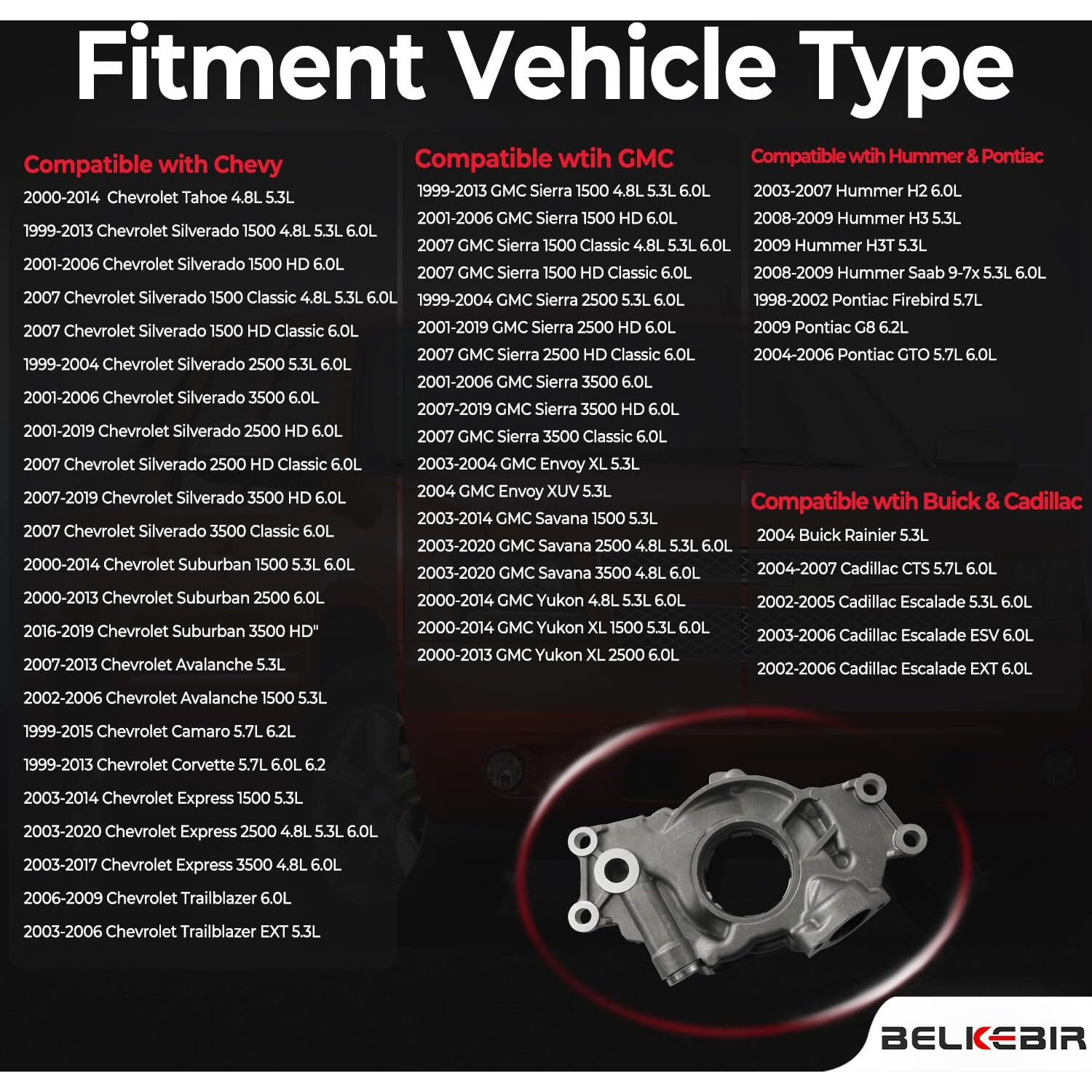 Fitment Vehicle Type

Compatible with Chevy

2000-2014 Chevrolet Tahoe 4.8L 5.3L

1999-2013 Chevrolet Silverado 1500 4.8L 5.3L 6.0L

2001-2006 Chevrolet Silverado 1500 HD 6.0L

2007 Chevrolet Silverado 1500 Classic 4.8L 5.3L 6.0L

2007 Chevrolet Silverado 1500 HD Classic 6.0L

1999-2004 Chevrolet Silverado 2500 5.3L 6.0L

2001-2006 Chevrolet Silverado 3500 6.0L

2001-2019 Chevrolet Silverado 2500 HD 6.0L

2007 Chevrolet Silverado 2500 HD Classic 6.0L

2007-2019 Chevrolet Silverado 3500 HD 6.0L

2007 Chevrolet Silverado 3500 Classic 6.0L

2000-2014 Chevrolet Suburban 1500 5.3L 6.0L

2000-2013 Chevrolet Suburban 2500 6.0L

2016-2019 Chevrolet Suburban 3500 HD"

2007-2013 Chevrolet Avalanche 5.3L

2002-2006 Chevrolet Avalanche 1500 5.3L

1999-2015 Chevrolet Camaro 5.7L 6.2L

1999-2013 Chevrolet Corvette 5.7L 6.0L 6.2

2003-2014 Chevrolet Express 1500 5.3L

2003-2020 Chevrolet Express 2500 4.8L 5.3L 6.0L

2003-2017 Chevrolet Express 3500 4.8L 6.0L

2006-2009 Chevrolet Trailblazer 6.0L

2003-2006 Chevrolet Trailblazer EXT 5.3L

Compatible wtih GMC

1999-2013 GMC Sierra 1500 4.8L 5.3L 6.0L

2001-2006 GMC Sierra 1500 HD 6.0L

2007 GMC Sierra 1500 Classic 4.8L 5.3L 6.0L

2007 GMC Sierra 1500 HD Classic 6.0L

1999-2004 GMC Sierra 2500 5.3L 6.0L

2001-2019 GMC Sierra 2500 HD 6.0L

2007 GMC Sierra 2500 HD Classic 6.0L

2001-2006 GMC Sierra 3500 6.0L

2007-2019 GMC Sierra 3500 HD 6.0L

2007 GMC Sierra 3500 Classic 6.0L

2003-2004 GMC Envoy XL 5.3L

2004 GMC Envoy XUV 5.3L

2003-2014 GMC Savana 1500 5.3L

2003-2020 GMC Savana 2500 4.8L 5.3L 6.0L

2003-2020 GMC Savana 3500 4.8L 6.0L

2000-2014 GMC Yukon 4.8L 5.3L 6.0L

2000-2014 GMC Yukon XL 1500 5.3L 6.0L

2000-2013 GMC Yukon XL 2500 6.0L

Compatible wtih Hummer & Pontiac

2003-2007 Hummer H2 6.0L

2008-2009 Hummer H3 5.3L

2009 Hummer H3T 5.3L

2008-2009 Hummer Saab 9-7x 5.3L 6.0L

1998-2002 Pontiac Firebird 5.7L

2009 Pontiac G8 6.2L

2004-2006 Pontiac GTO 5.7L 6.0L

Compatible wtih Buick & Cadillac

2004 Buick Rainier 5.3L

2004-2007 Cadillac CTS 5.7L 6.0L

2002-2005 Cadillac Escalade 5.3L 6.0L

2003-2006 Cadillac Escalade ESV 6.0L

2002-2006 Cadillac Escalade EXT 6.0L

BELKEBIR