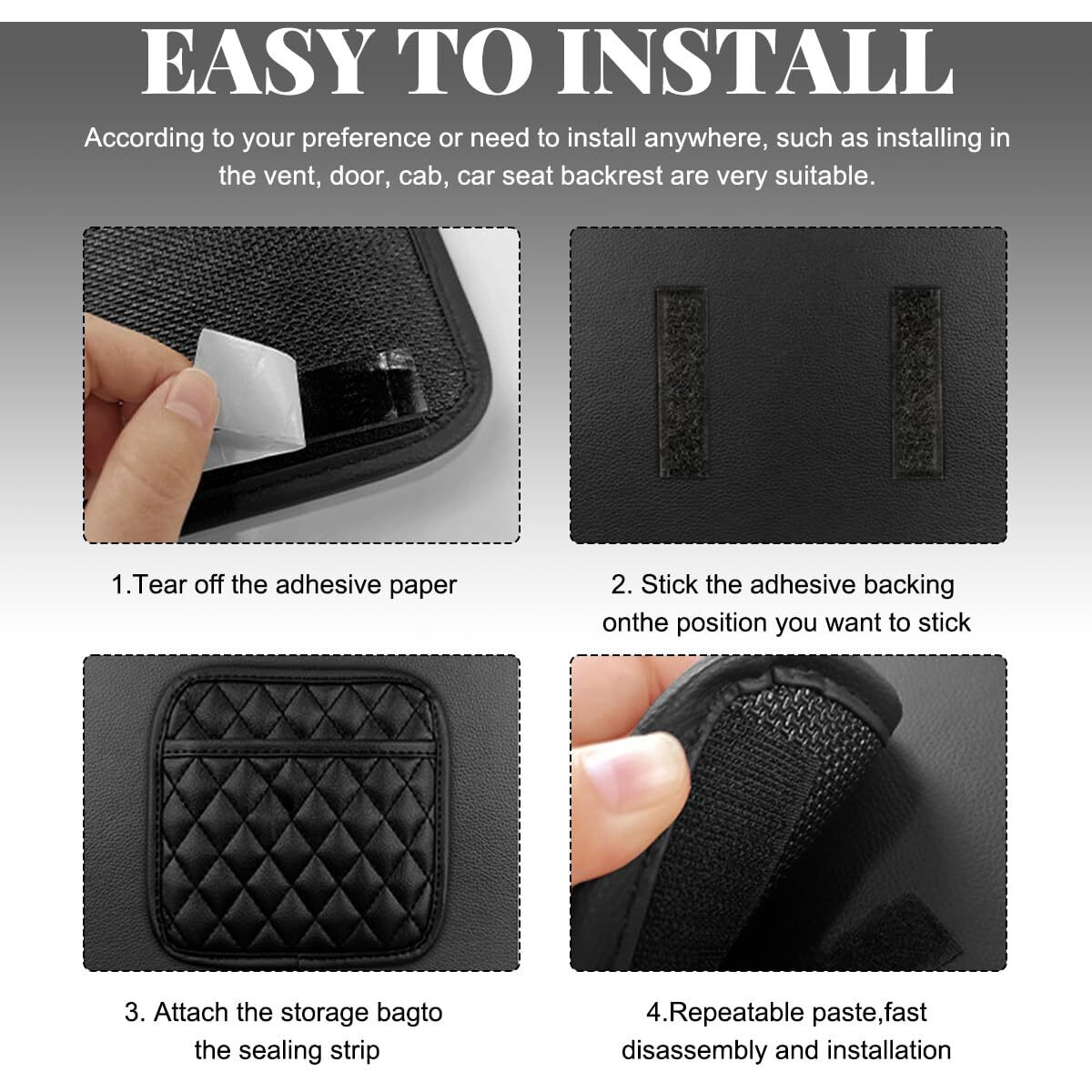 EASY TO INSTALL

According to your preference or need to install anywhere, such as installing in the vent, door, cab, car seat backrest are very suitable.

1.Tear off the adhesive paper

2. Stick the adhesive backing onthe position you want to stick

3. Attach the storage bagto the sealing strip

4.Repeatable paste,fast disassembly and installation