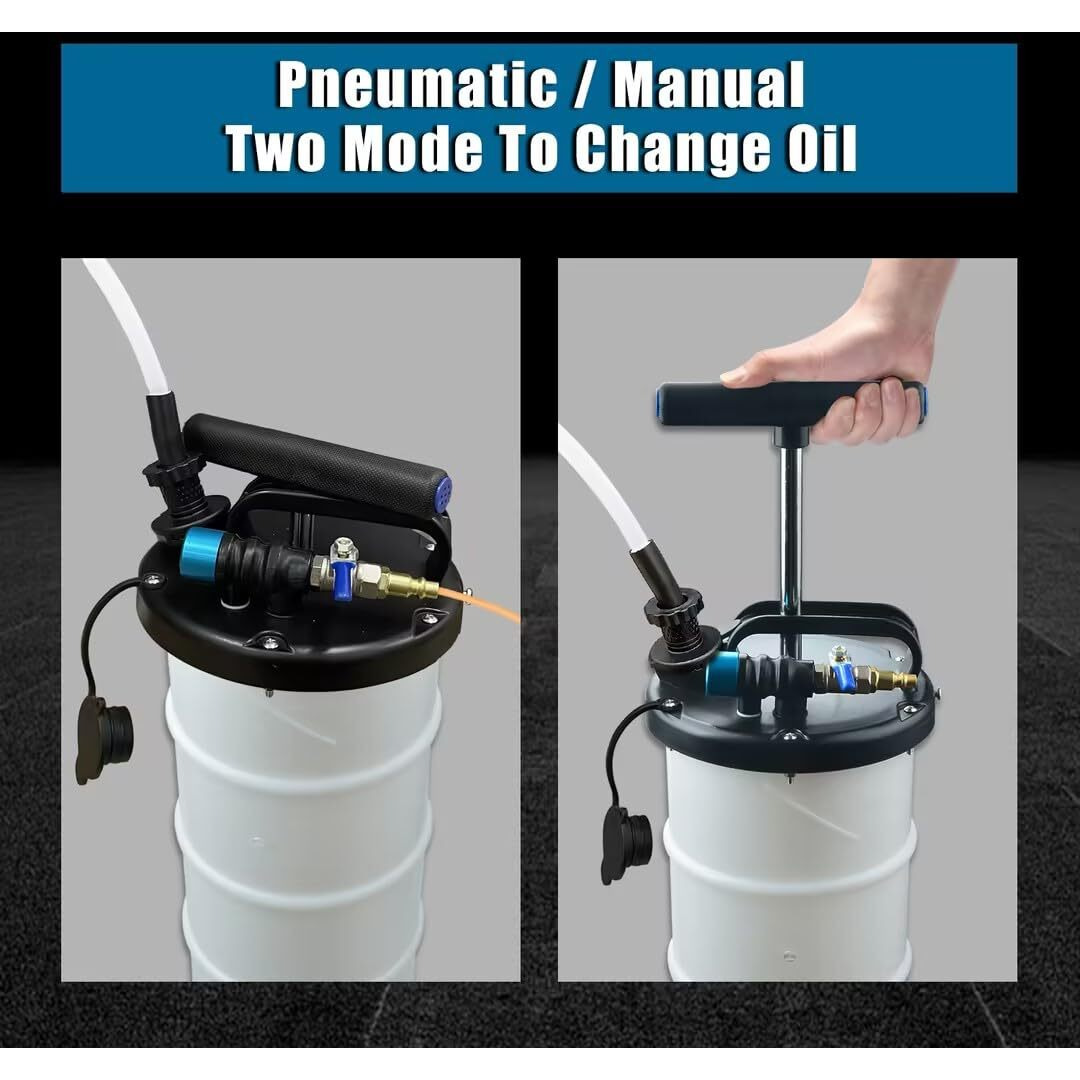 Pneumatic / Manual
Two Mode To Change Oil