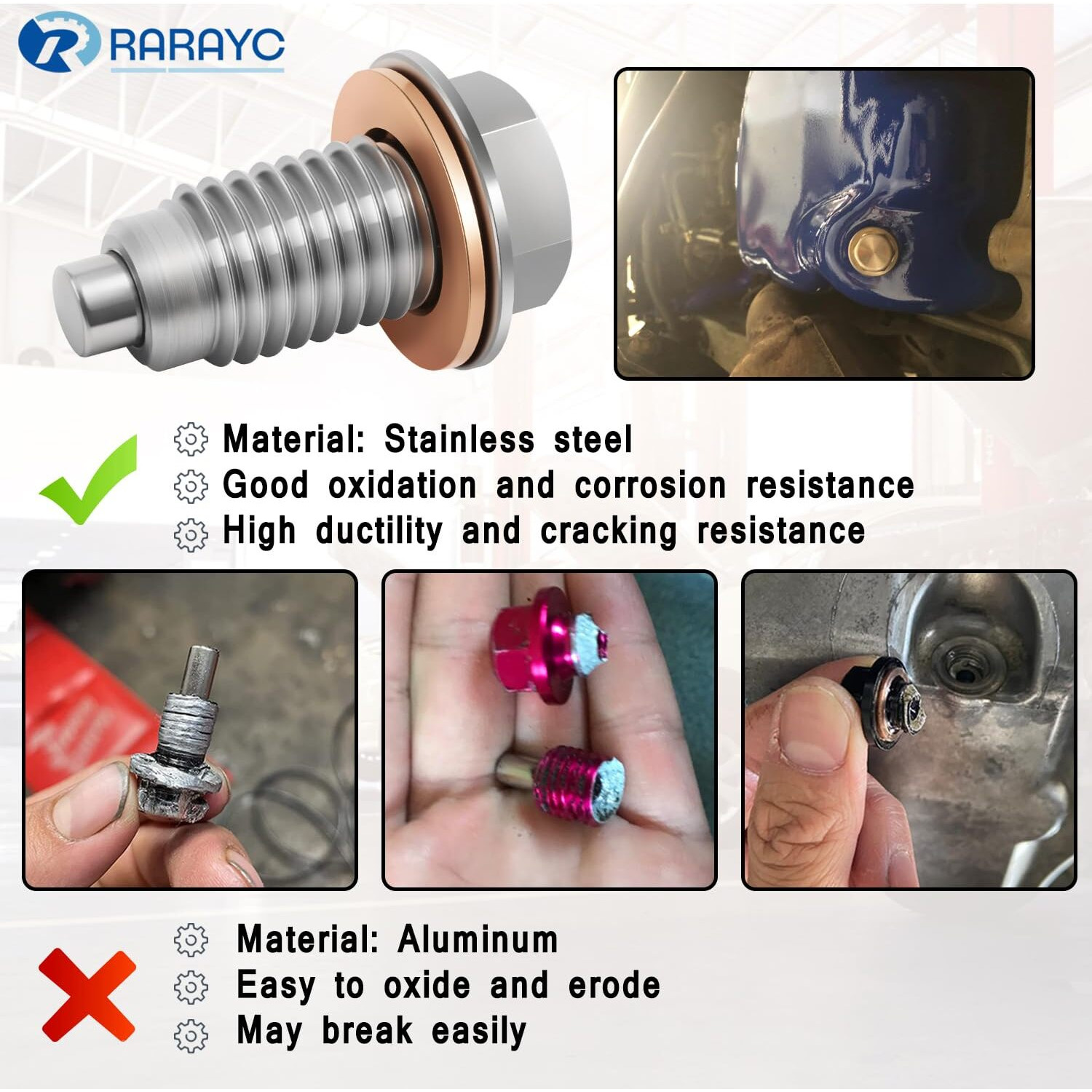 RARAYC

Material: Stainless steel
Good oxidation and corrosion resistance
High ductility and cracking resistance

Material: Aluminum
Easy to oxide and erode
May break easily