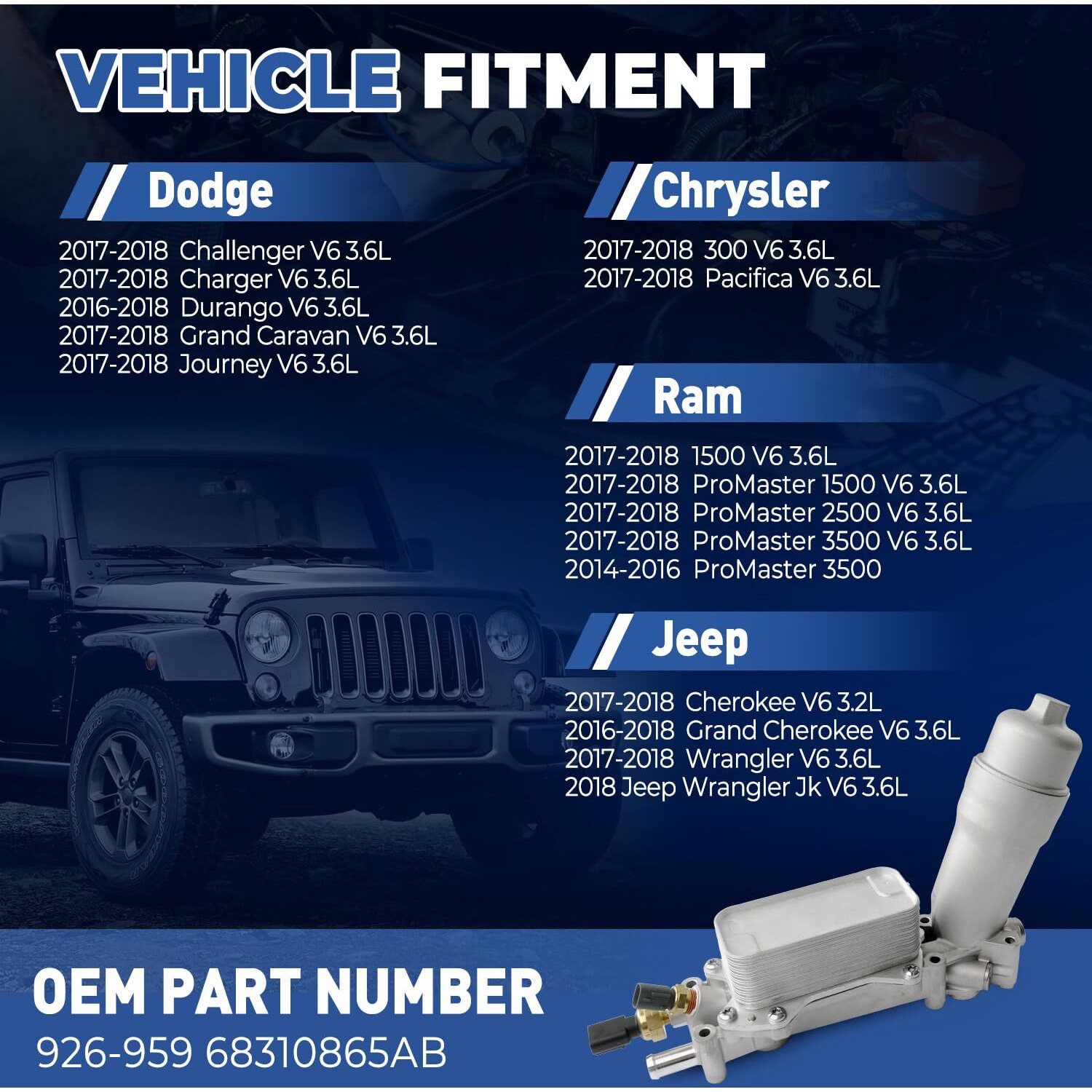 VEHICLE FITMENT

Dodge

2017-2018 Challenger V6 3.6L
2017-2018 Charger V6 3.6L
2016-2018 Durango V6 3.6L
2017-2018 Grand Caravan V6 3.6L
2017-2018 Journey V6 3.6L

Chrysler

2017-2018 300 V6 3.6L
2017-2018 Pacifica V6 3.6L

Ram

2017-2018 1500 V6 3.6L
2017-2018 ProMaster 1500 V6 3.6L
2017-2018 ProMaster 2500 V6 3.6L
2017-2018 ProMaster 3500 V6 3.6L
2014-2016 ProMaster 3500

Jeep

2017-2018 Cherokee V6 3.2L
2016-2018 Grand Cherokee V6 3.6L
2017-2018 Wrangler V6 3.6L
2018 Jeep Wrangler Jk V6 3.6L

OEM PART NUMBER
926-959 68310865AB