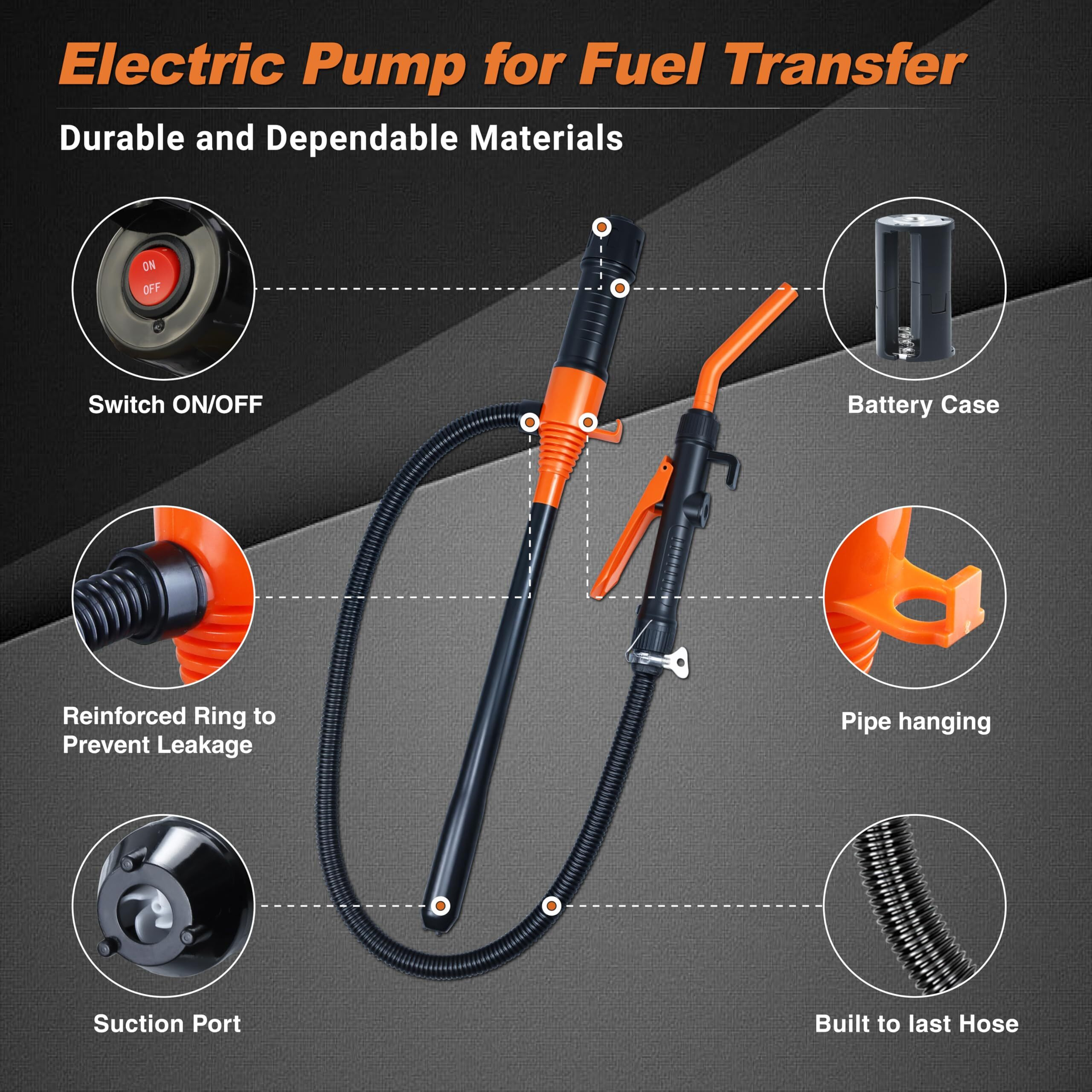 Electric Pump for Fuel Transfer

Durable and Dependable Materials

ON
OFF

Switch ON/OFF

Battery Case

Reinforced Ring to Prevent Leakage

Pipe hanging

Suction Port

Built to last Hose