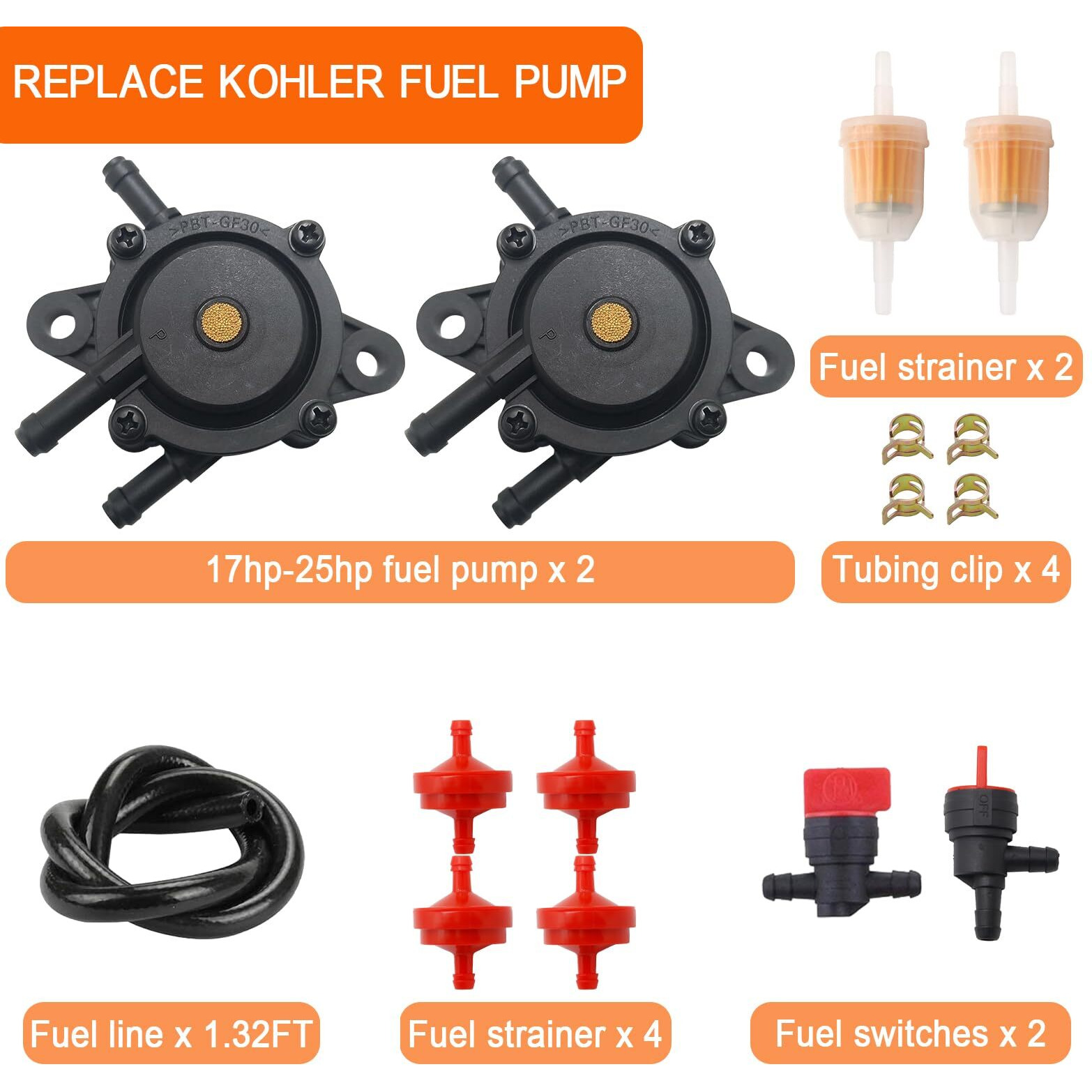 REPLACE KOHLER FUEL PUMP

>PBT-GF30<

P

>PBT-GF30<

P

Fuel strainer x 2

17hp-25hp fuel pump x 2

Tubing clip x 4

OFF

Fuel line x 1.32FT

Fuel strainer x 4

Fuel switches x 2