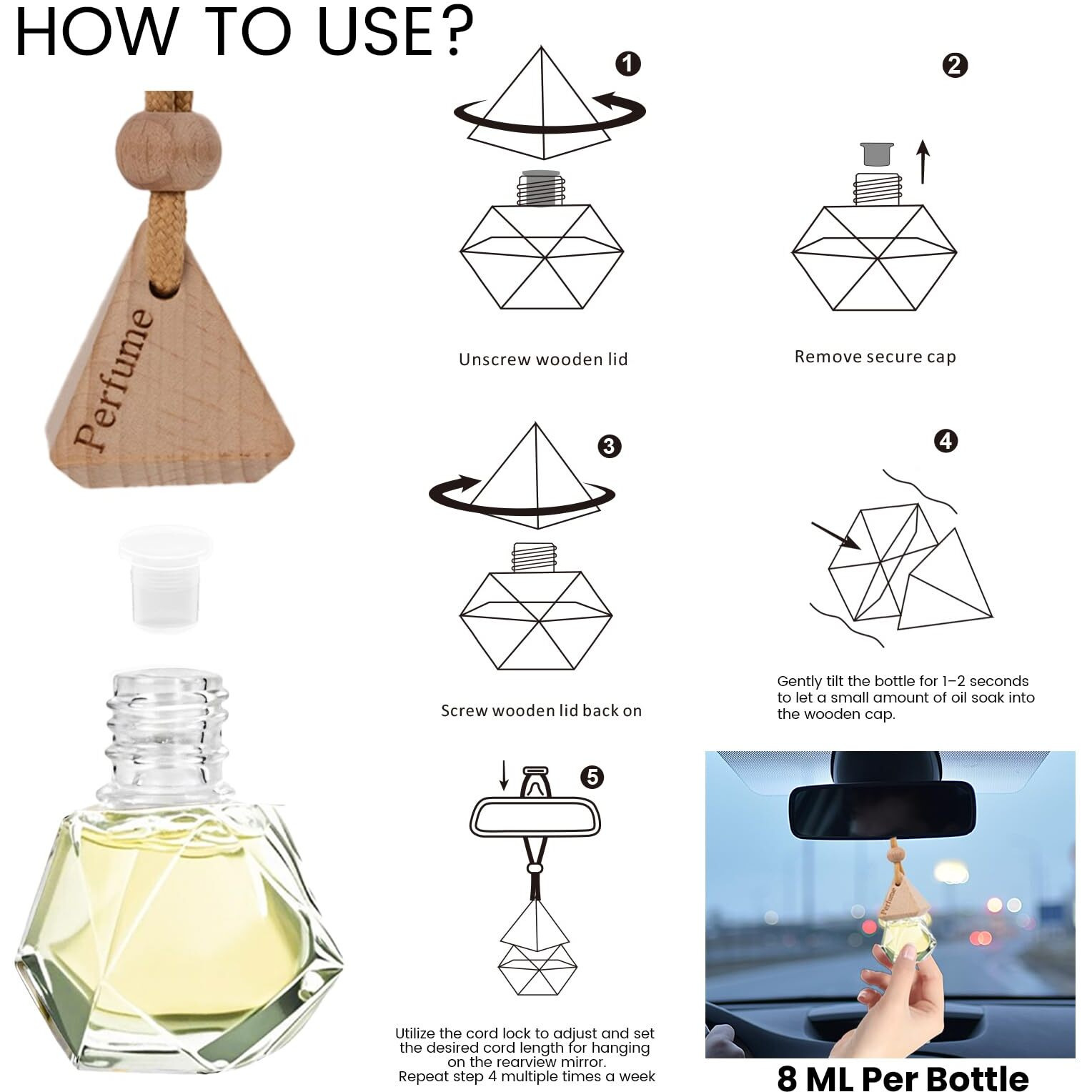 HOW TO USE?

Perfume

1

Unscrew wooden lid

2

Remove secure cap

3

Screw wooden lid back on

4

Gently tilt the bottle for 1–2 seconds to let a small amount of oil soak into the wooden cap.

5

Utilize the cord lock to adjust and set the desired cord length for hanging on the rearview mirror.
Repeat step 4 multiple times a week

Perfume

8 ML Per Bottle