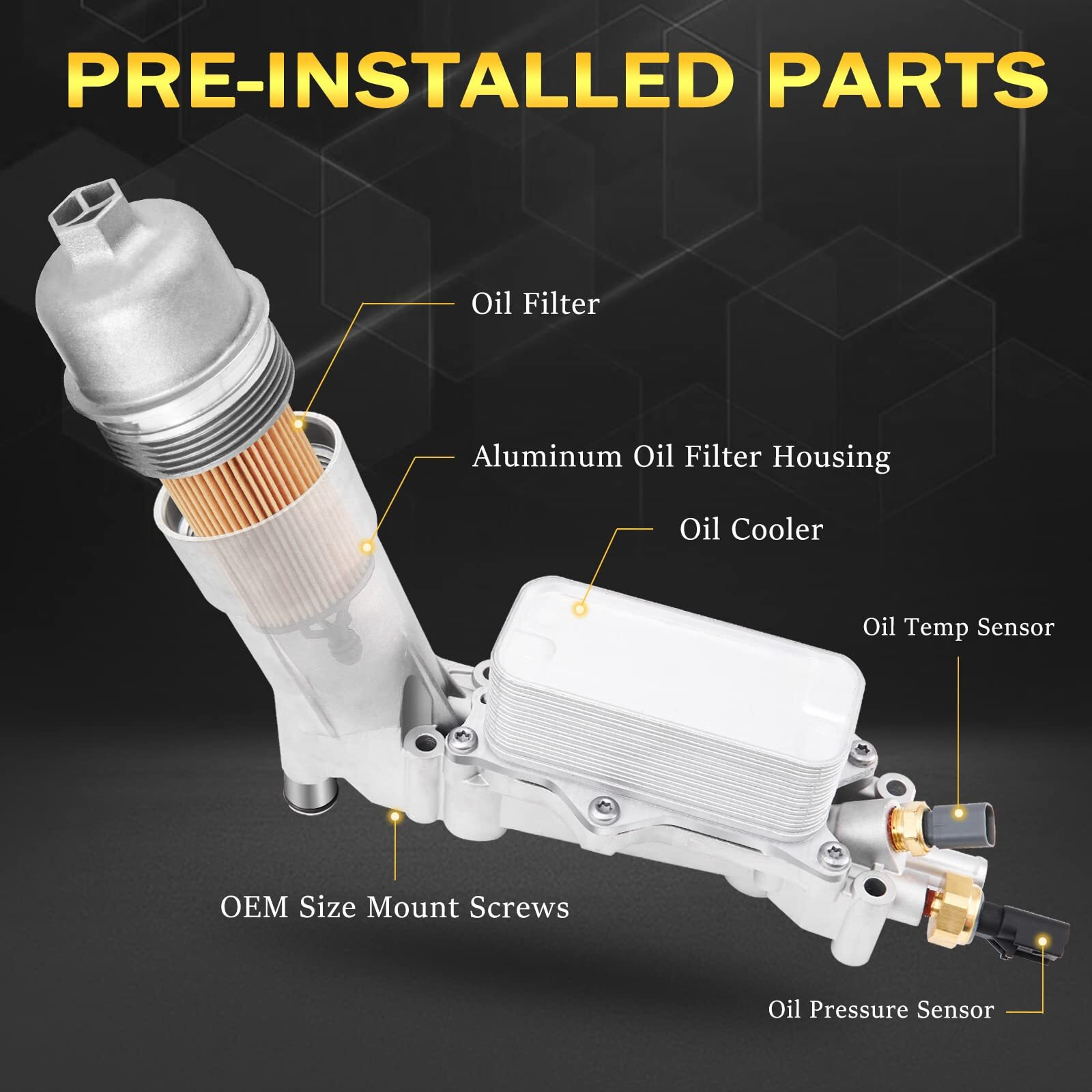 PRE-INSTALLED PARTS

Oil Filter

Aluminum Oil Filter Housing

Oil Cooler

Oil Temp Sensor

OEM Size Mount Screws

Oil Pressure Sensor