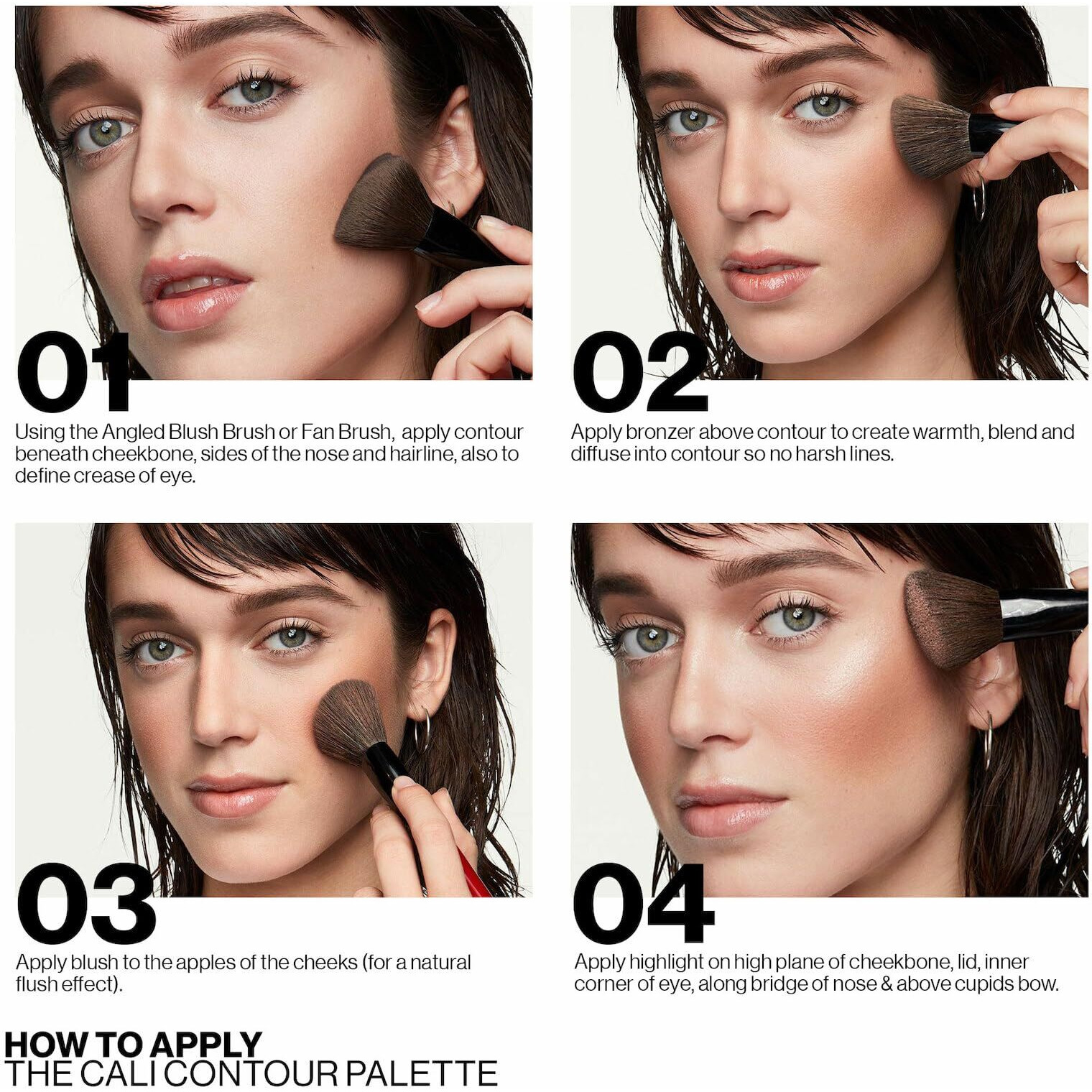 01

Using the Angled Blush Brush or Fan Brush, apply contour beneath cheekbone, sides of the nose and hairline, also to define crease of eye.

02

Apply bronzer above contour to create warmth, blend and diffuse into contour so no harsh lines.

03

Apply blush to the apples of the cheeks (for a natural flush effect).

04

Apply highlight on high plane of cheekbone, lid, inner corner of eye, along bridge of nose & above cupids bow.

HOW TO APPLY
THE CALI CONTOUR PALETTE