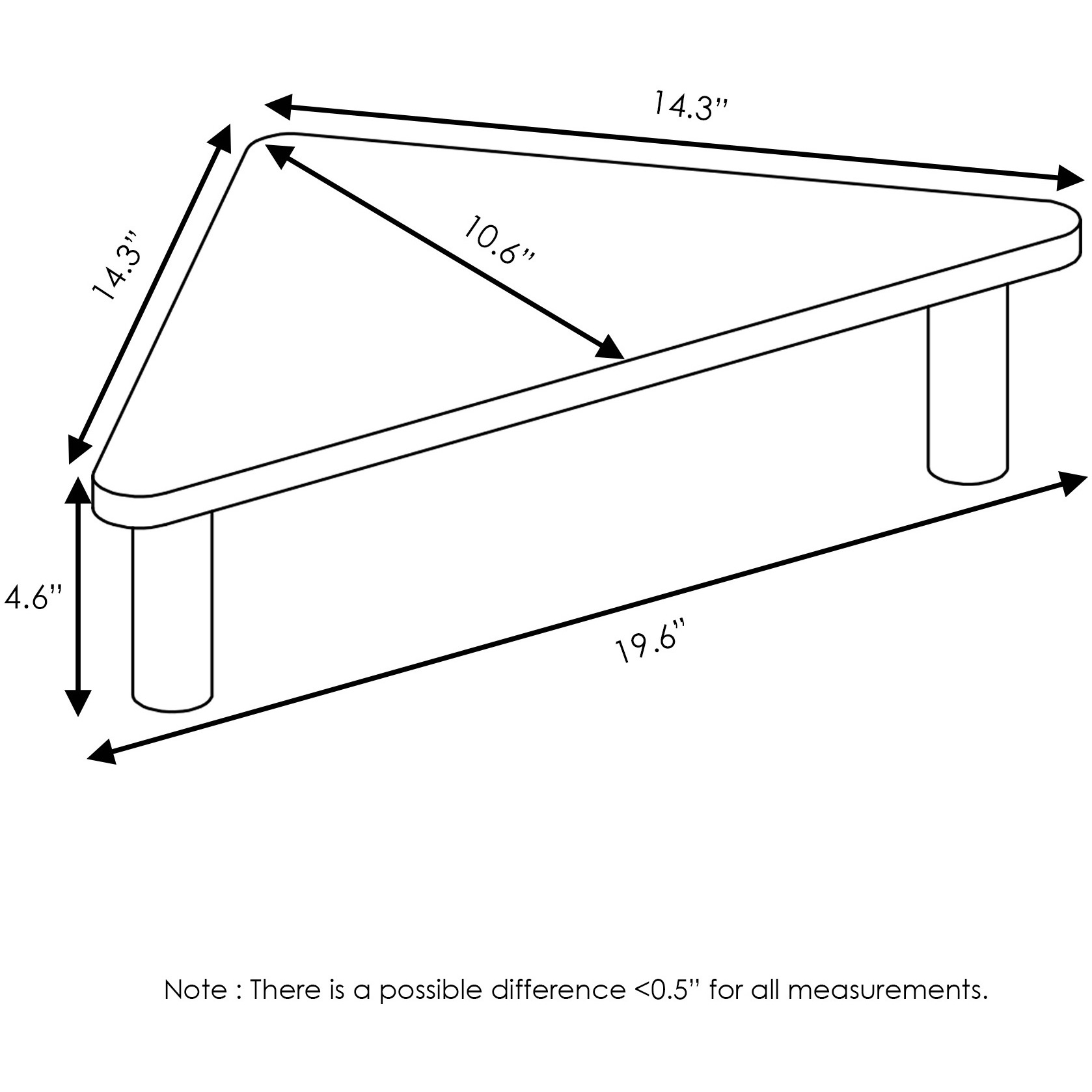 14.3''

14.3''

10.6''

4.6''

19.6''

Note : There is a possible difference <0.5'' for all measurements.