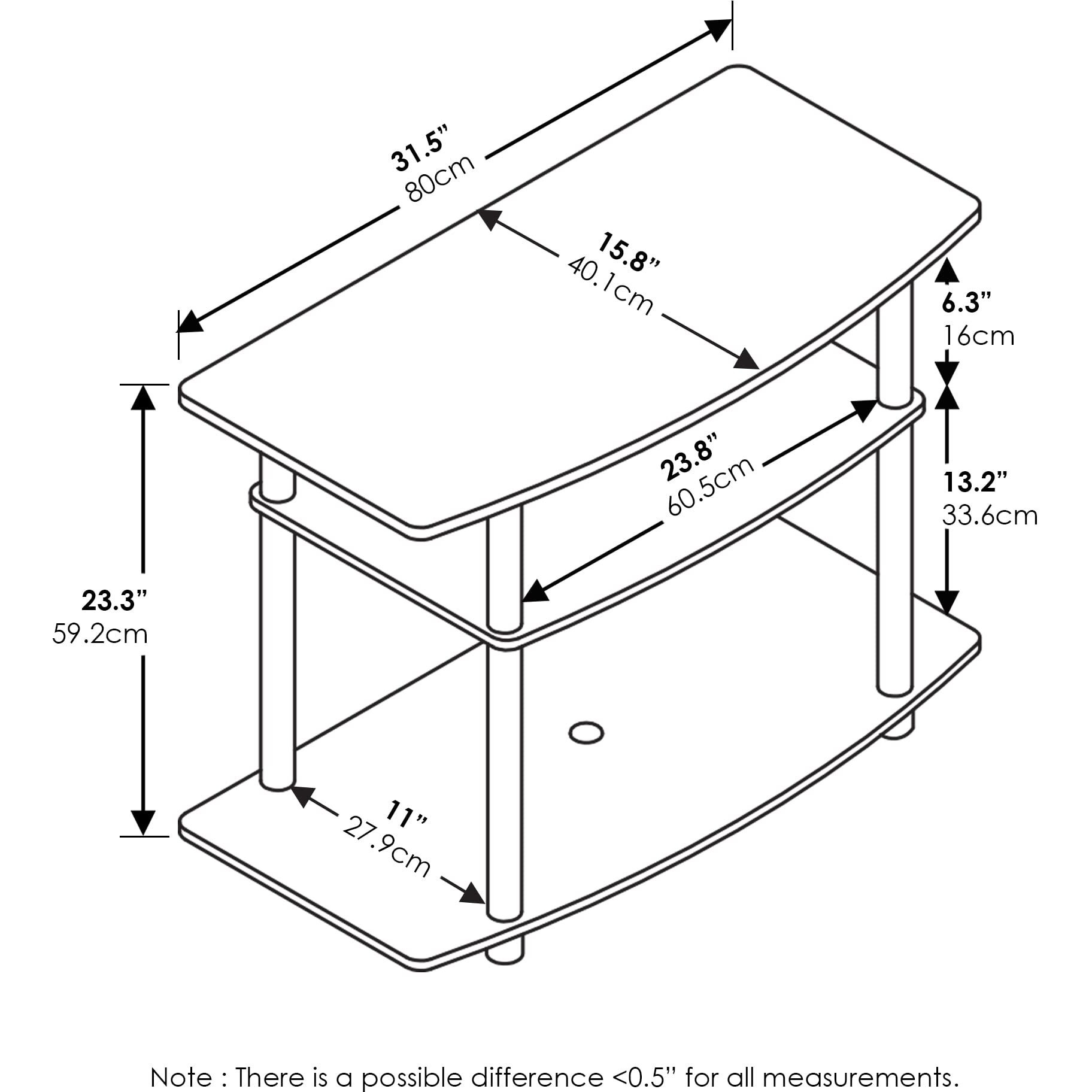 31.5”
80cm

15.8”
40.1cm

6.3”
16cm

23.8”
60.5cm

13.2”
33.6cm

23.3”
59.2cm

11”
27.9cm

Note : There is a possible difference <0.5” for all measurements.