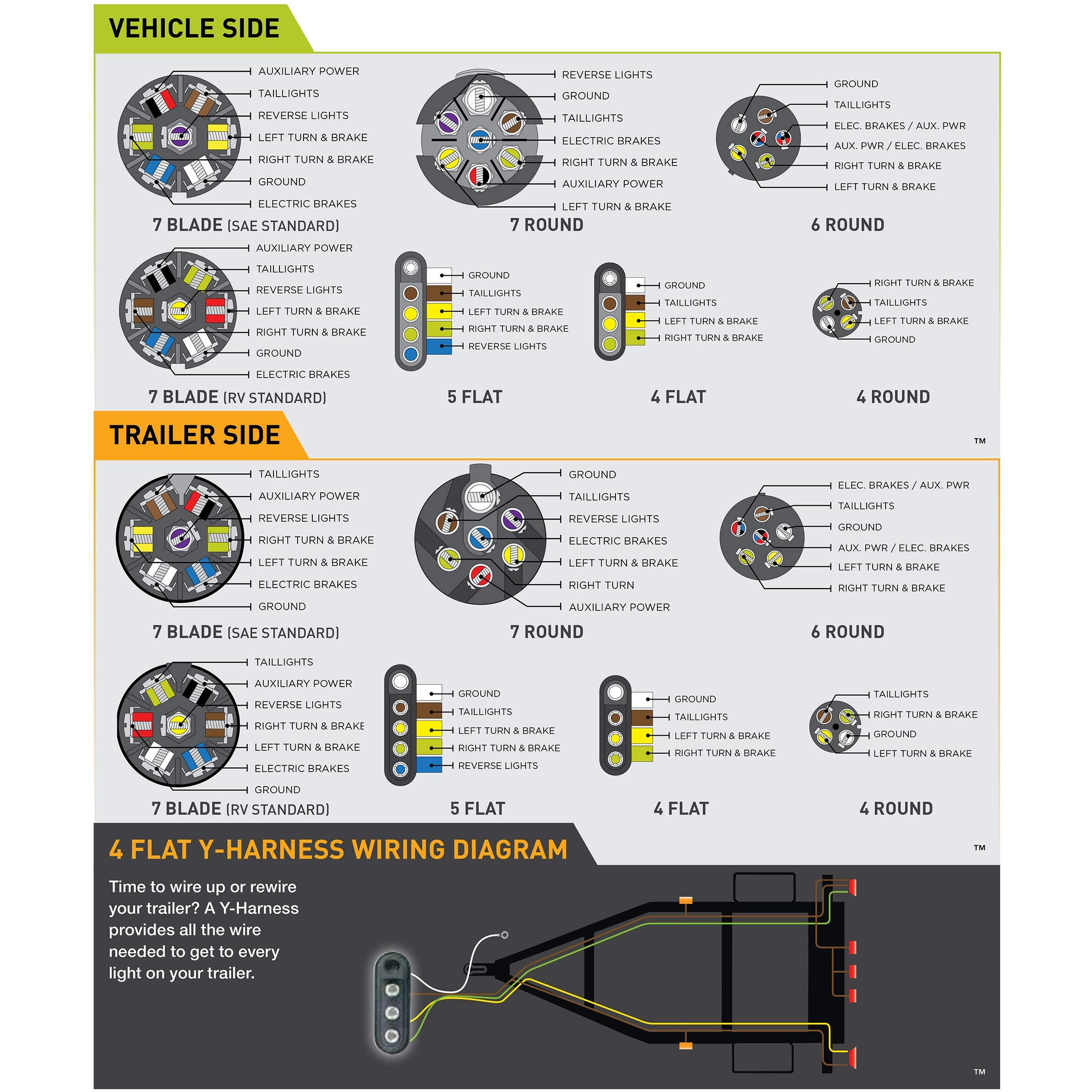 VEHICLE SIDE

AUXILIARY POWER
TAILLIGHTS
REVERSE LIGHTS
LEFT TURN & BRAKE
RIGHT TURN & BRAKE
GROUND
ELECTRIC BRAKES
7 BLADE (SAE STANDARD)

REVERSE LIGHTS
GROUND
TAILLIGHTS
ELECTRIC BRAKES
RIGHT TURN & BRAKE
AUXILIARY POWER
LEFT TURN & BRAKE
7 ROUND

GROUND
TAILLIGHTS
ELEC. BRAKES / AUX. PWR
AUX. PWR / ELEC. BRAKES
RIGHT TURN & BRAKE
LEFT TURN & BRAKE
6 ROUND

AUXILIARY POWER
TAILLIGHTS
REVERSE LIGHTS
LEFT TURN & BRAKE
RIGHT TURN & BRAKE
GROUND
ELECTRIC BRAKES
7 BLADE (RV STANDARD)

GROUND
TAILLIGHTS
LEFT TURN & BRAKE
RIGHT TURN & BRAKE
REVERSE LIGHTS
5 FLAT

GROUND
TAILLIGHTS
LEFT TURN & BRAKE
RIGHT TURN & BRAKE
4 FLAT

RIGHT TURN & BRAKE
TAILLIGHTS
LEFT TURN & BRAKE
GROUND
4 ROUND

TRAILER SIDE

™

TAILLIGHTS
AUXILIARY POWER
REVERSE LIGHTS
RIGHT TURN & BRAKE
LEFT TURN & BRAKE
ELECTRIC BRAKES
GROUND
7 BLADE (SAE STANDARD)

GROUND
TAILLIGHTS
REVERSE LIGHTS
ELECTRIC BRAKES
LEFT TURN & BRAKE
RIGHT TURN
AUXILIARY POWER
7 ROUND

ELEC. BRAKES / AUX. PWR
TAILLIGHTS
GROUND
AUX. PWR / ELEC. BRAKES
LEFT TURN & BRAKE
RIGHT TURN & BRAKE
6 ROUND

TAILLIGHTS
AUXILIARY POWER
REVERSE LIGHTS
RIGHT TURN & BRAKE
LEFT TURN & BRAKE
ELECTRIC BRAKES
GROUND
7 BLADE (RV STANDARD)

GROUND
TAILLIGHTS
LEFT TURN & BRAKE
RIGHT TURN & BRAKE
REVERSE LIGHTS
5 FLAT

GROUND
TAILLIGHTS
LEFT TURN & BRAKE
RIGHT TURN & BRAKE
4 FLAT

TAILLIGHTS
RIGHT TURN & BRAKE
GROUND
LEFT TURN & BRAKE
4 ROUND

4 FLAT Y-HARNESS WIRING DIAGRAM

™

Time to wire up or rewire your trailer? A Y-Harness provides all the wire needed to get to every light on your trailer.

™