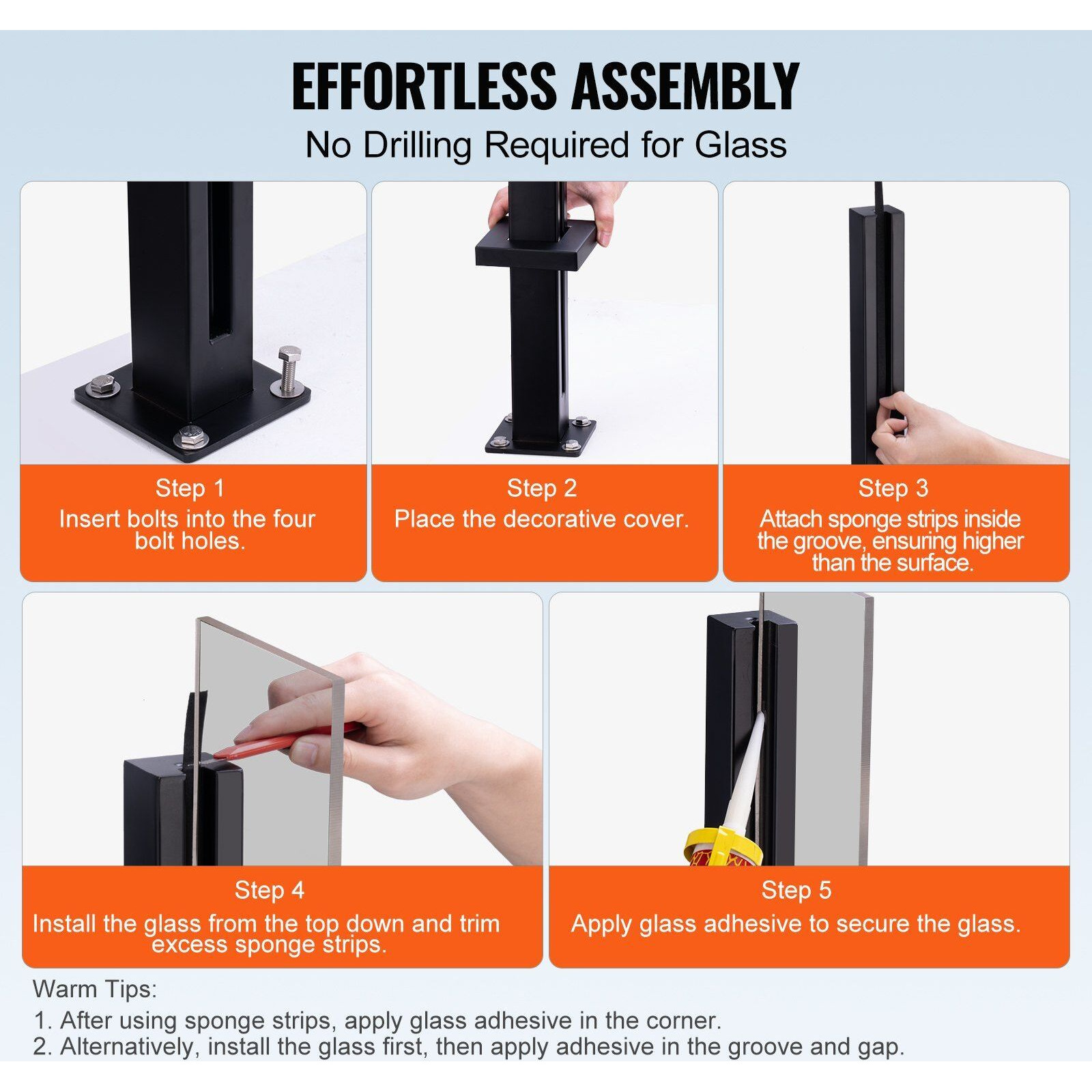 EFFORTLESS ASSEMBLY
No Drilling Required for Glass

Step 1
Insert bolts into the four bolt holes.

Step 2
Place the decorative cover.

Step 3
Attach sponge strips inside the groove, ensuring higher than the surface.

Step 4
Install the glass from the top down and trim excess sponge strips.

Step 5
Apply glass adhesive to secure the glass.

Warm Tips:
1. After using sponge strips, apply glass adhesive in the corner.
2. Alternatively, install the glass first, then apply adhesive in the groove and gap.