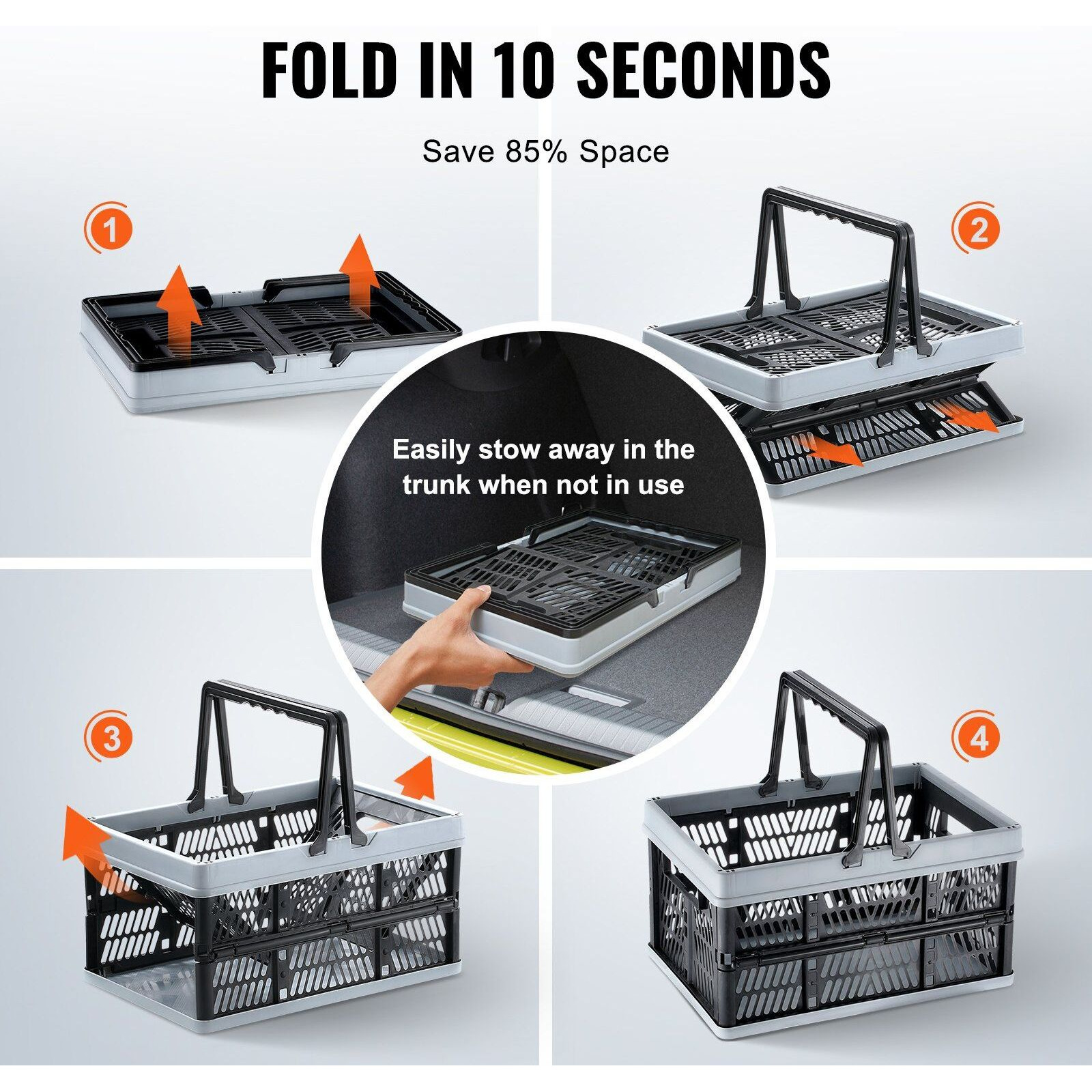 FOLD IN 10 SECONDS

Save 85% Space

1

2

Easily stow away in the trunk when not in use

3

4