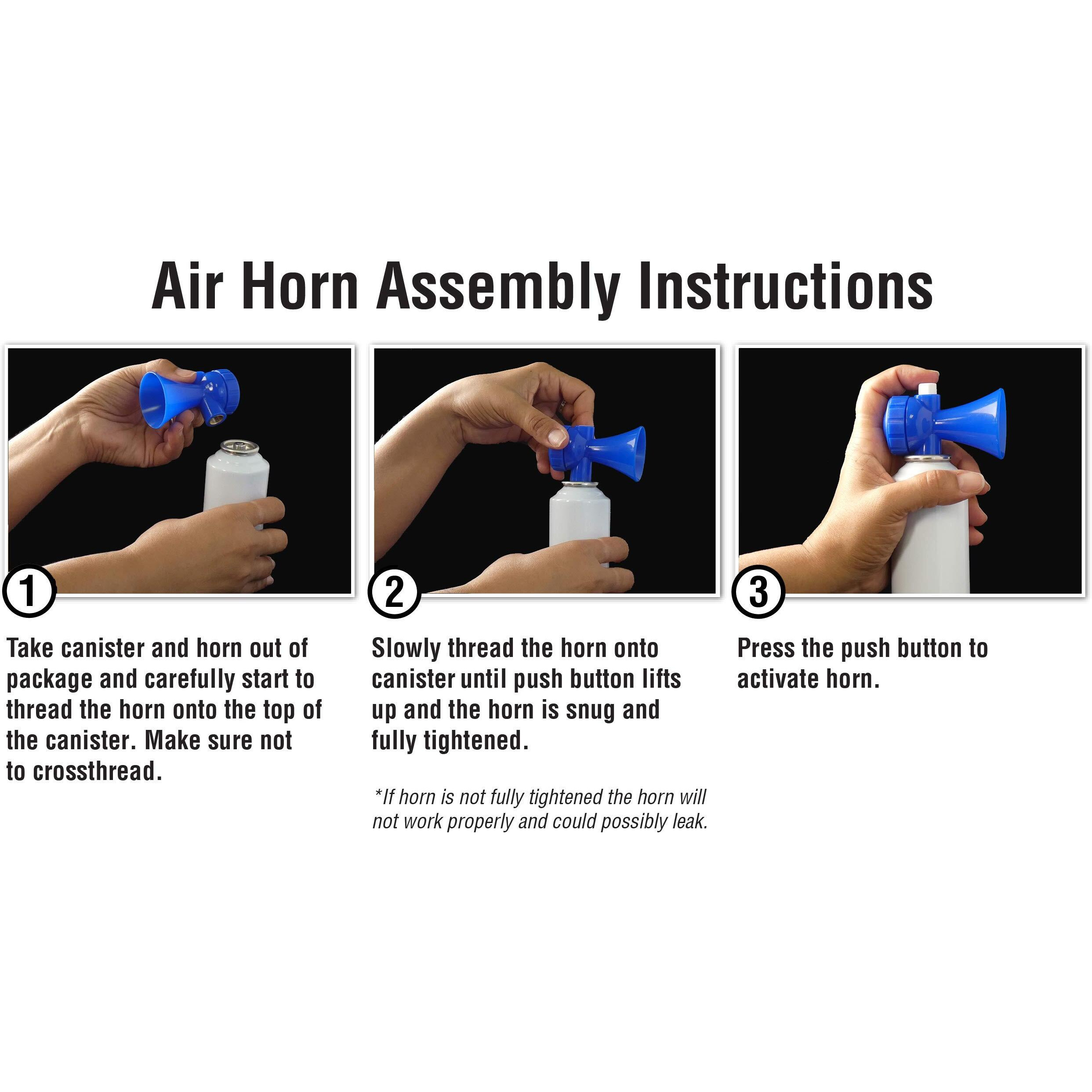 Air Horn Assembly Instructions

1

Take canister and horn out of package and carefully start to thread the horn onto the top of the canister. Make sure not to crossthread.

2

Slowly thread the horn onto canister until push button lifts up and the horn is snug and fully tightened.

*If horn is not fully tightened the horn will not work properly and could possibly leak.

3

Press the push button to activate horn.