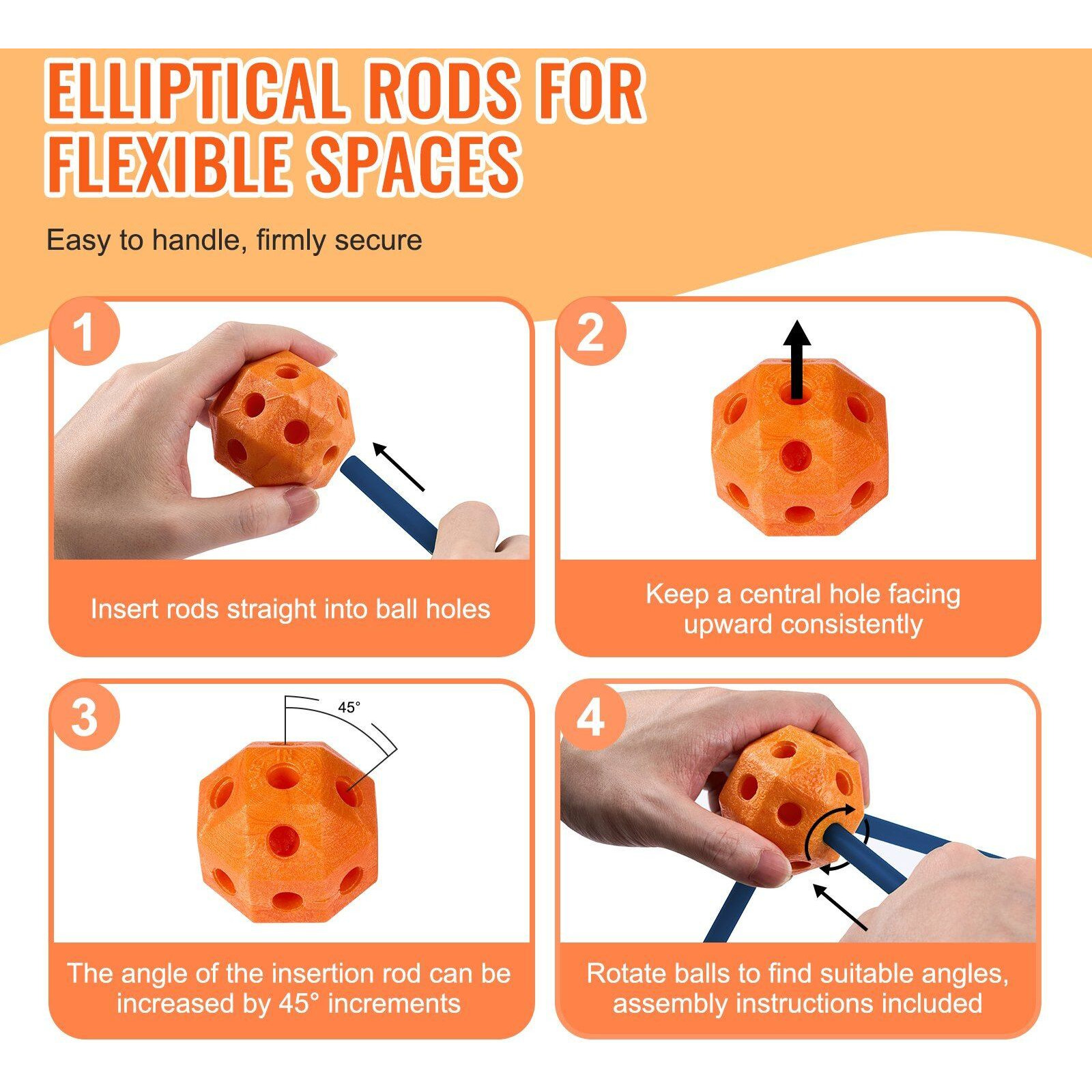 ELLIPTICAL RODS FOR FLEXIBLE SPACES

Easy to handle, firmly secure

1

Insert rods straight into ball holes

2

Keep a central hole facing upward consistently

3

45°

The angle of the insertion rod can be increased by 45° increments

4

Rotate balls to find suitable angles, assembly instructions included