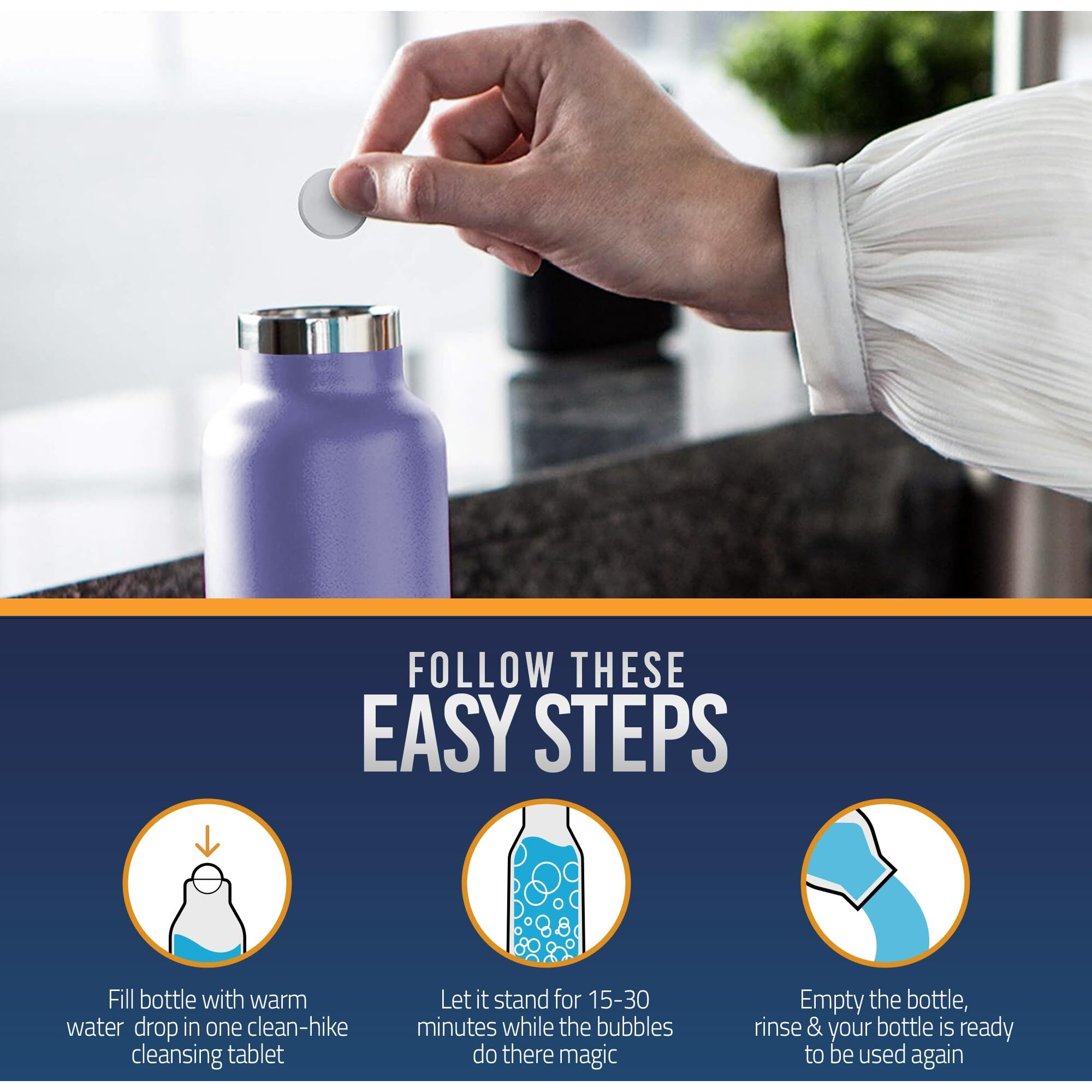 FOLLOW THESE
EASY STEPS

Fill bottle with warm water drop in one clean-hike cleansing tablet

Let it stand for 15-30 minutes while the bubbles do there magic

Empty the bottle, rinse & your bottle is ready to be used again