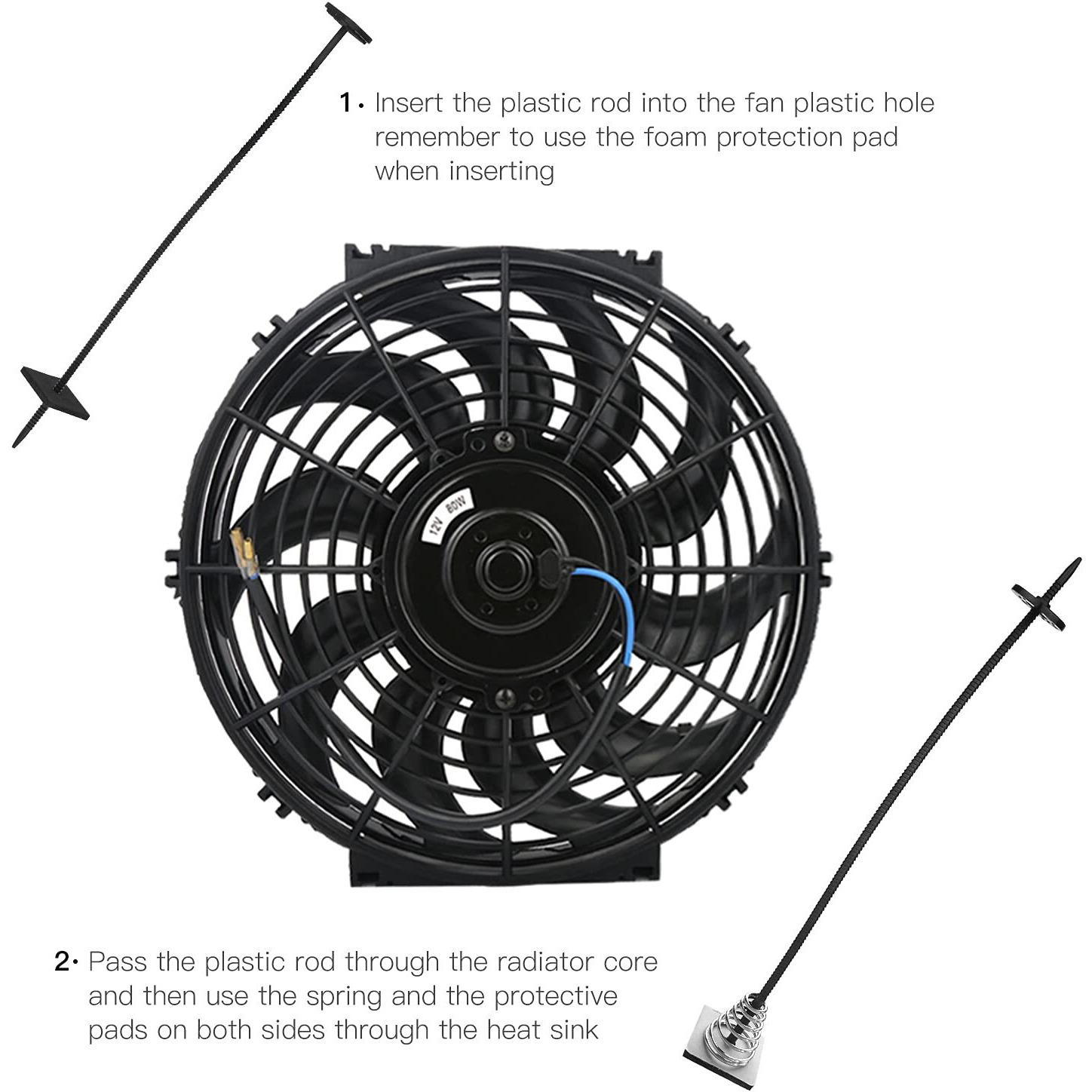 1· Insert the plastic rod into the fan plastic hole remember to use the foam protection pad when inserting

12V 80W

2· Pass the plastic rod through the radiator core and then use the spring and the protective pads on both sides through the heat sink