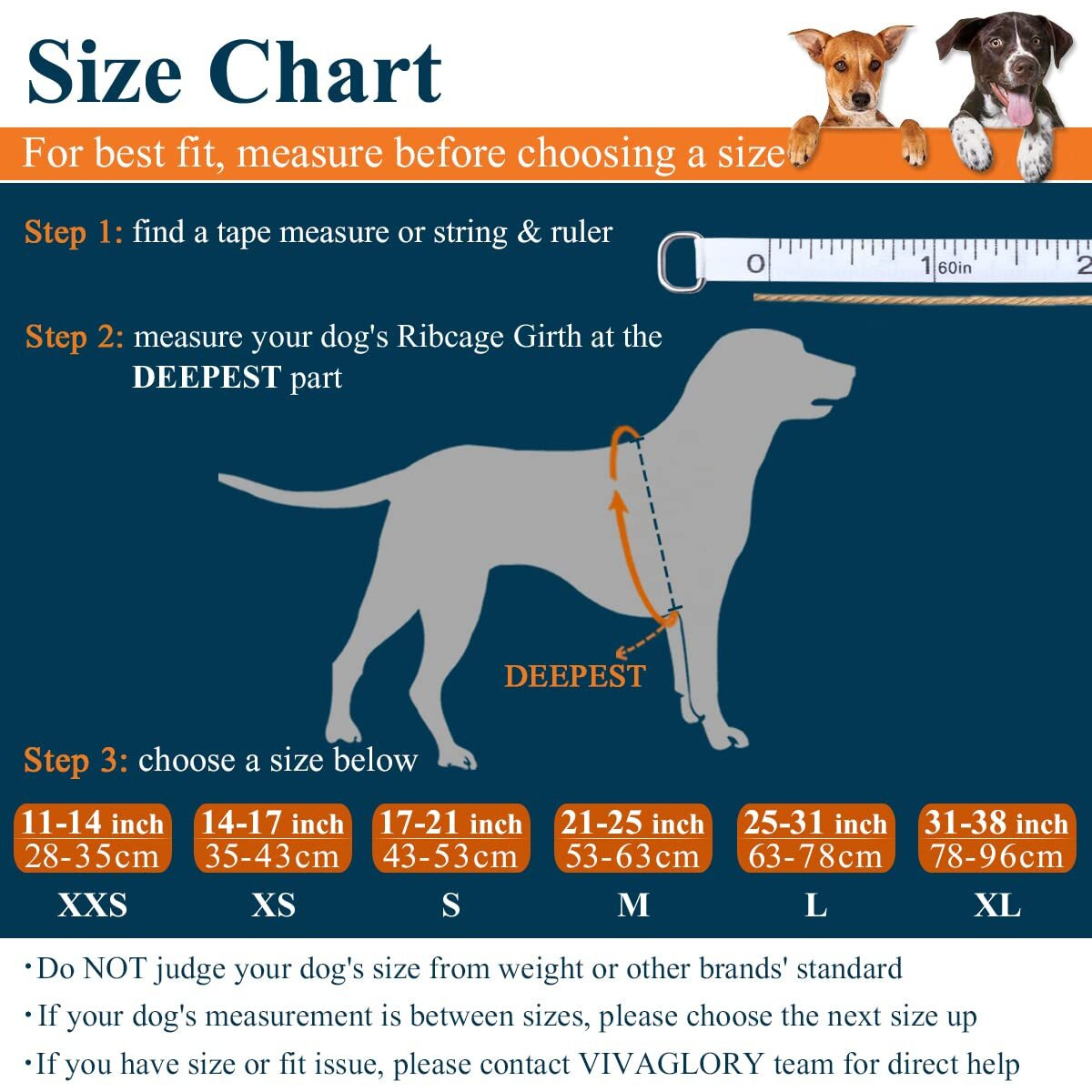 Size Chart

For best fit, measure before choosing a size

Step 1: find a tape measure or string & ruler

0 1 60in 2

Step 2: measure your dog's Ribcage Girth at the DEEPEST part

DEEPEST

Step 3: choose a size below

| 11-14 inch 28-35cm | 14-17 inch 35-43cm | 17-21 inch 43-53cm | 21-25 inch 53-63cm | 25-31 inch 63-78cm | 31-38 inch 78-96cm |
|---|---|---|---|---|---|
| XXS | XS | S | M | L | XL |

·Do NOT judge your dog's size from weight or other brands' standard

·If your dog's measurement is between sizes, please choose the next size up

·If you have size or fit issue, please contact VIVAGLORY team for direct help