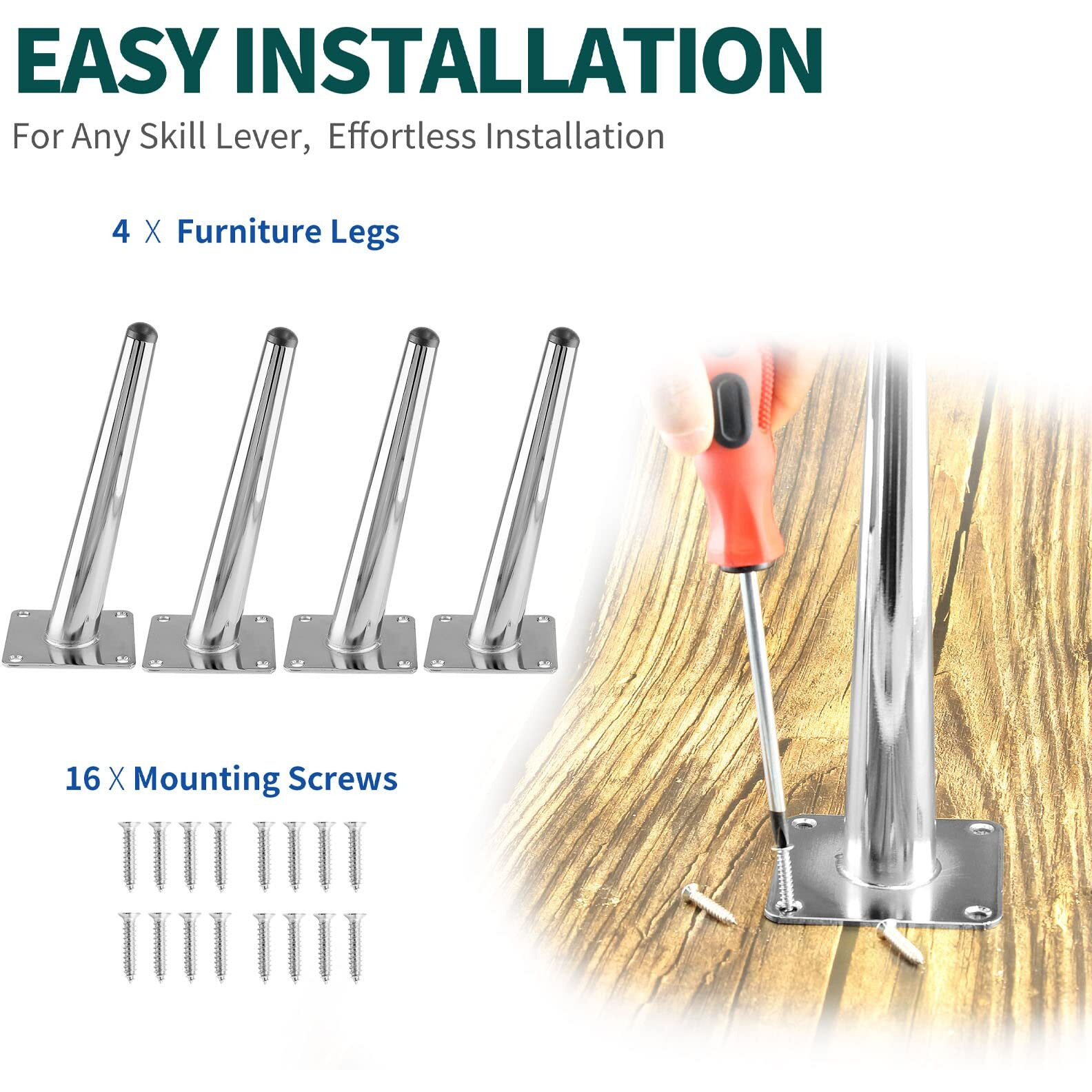 EASY INSTALLATION

For Any Skill Lever, Effortless Installation

4 X Furniture Legs

16 X Mounting Screws