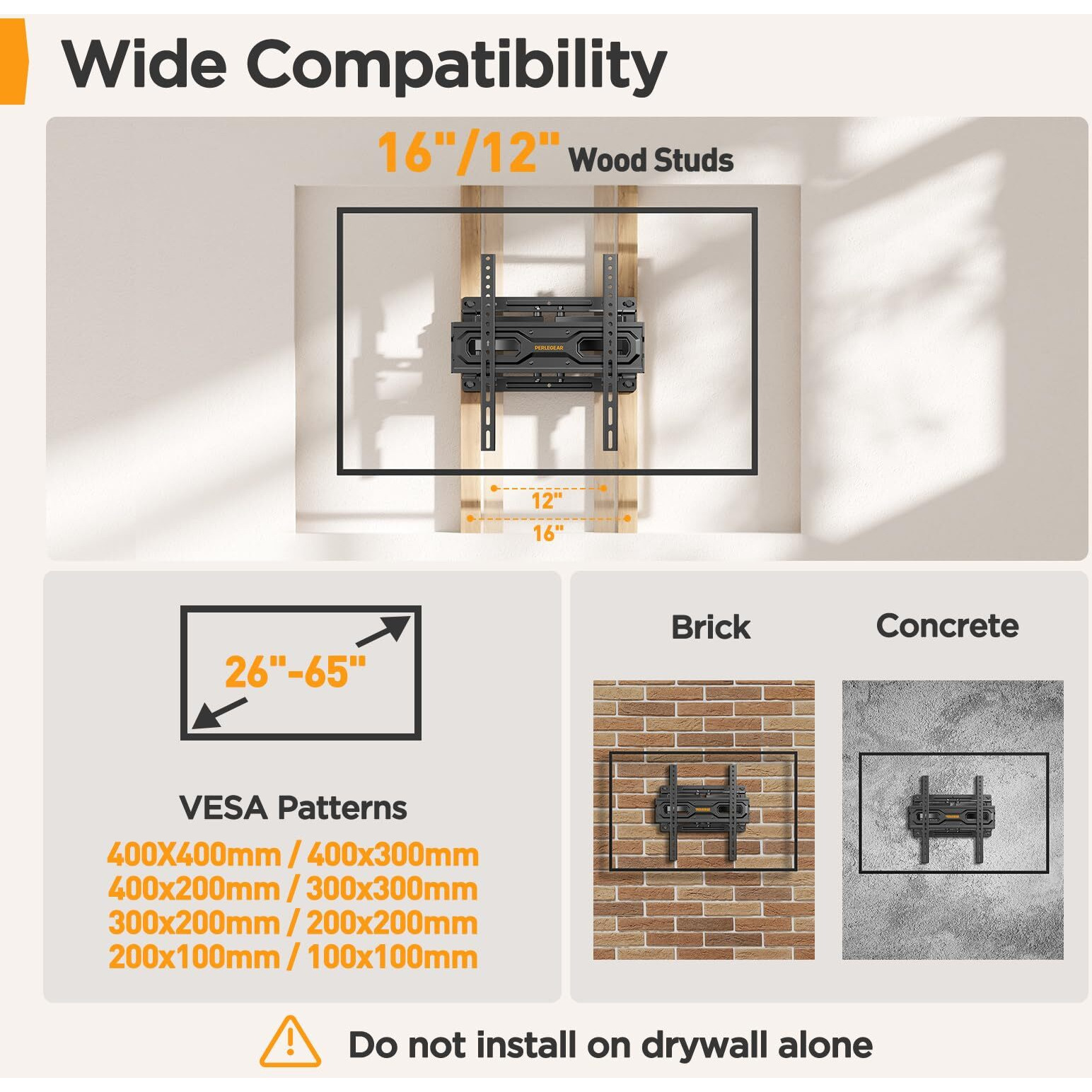 Wide Compatibility

16"/12" Wood Studs

PERLEGEAR

12"

16"

26"-65"

VESA Patterns

400X400mm / 400x300mm
400x200mm / 300x300mm
300x200mm / 200x200mm
200x100mm / 100x100mm

Brick

Concrete

Do not install on drywall alone