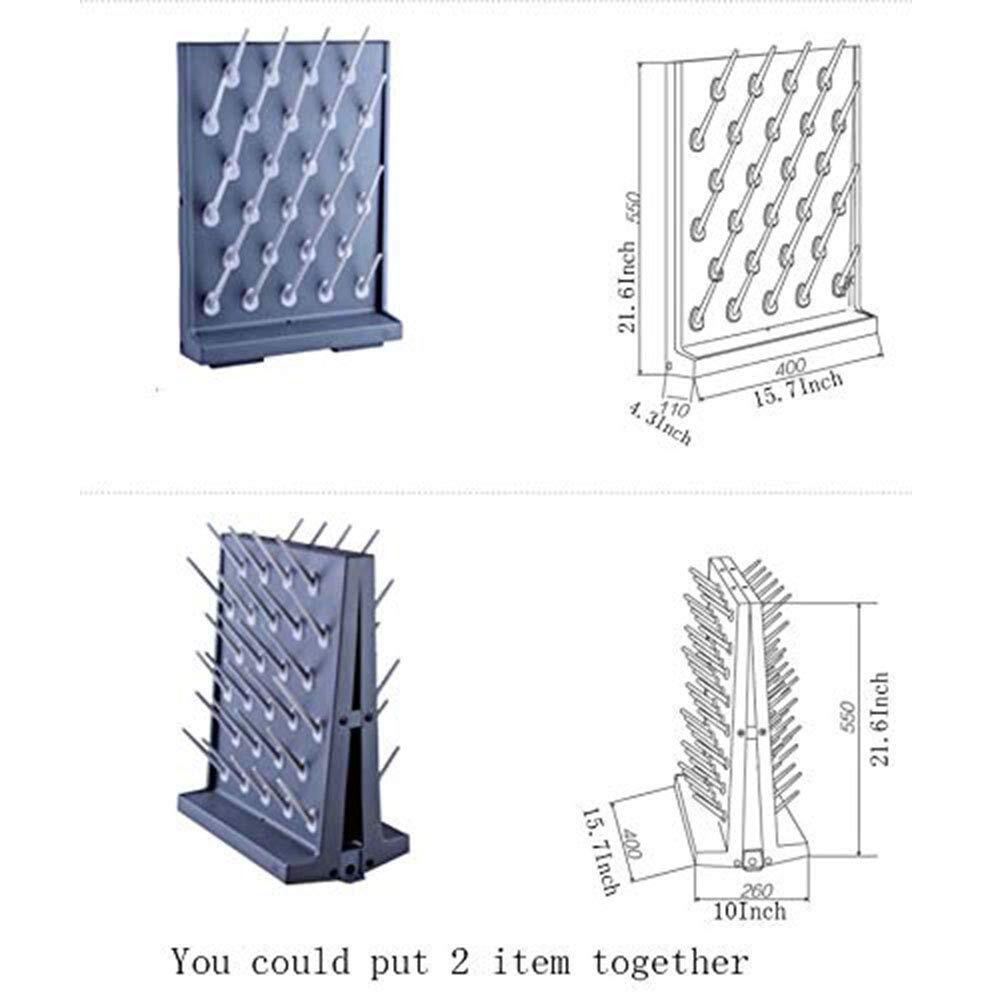 550
21.6Inch
400
15.7Inch
110
4.3Inch

550
21.6Inch
400
15.7Inch
260
10Inch

You could put 2 item together