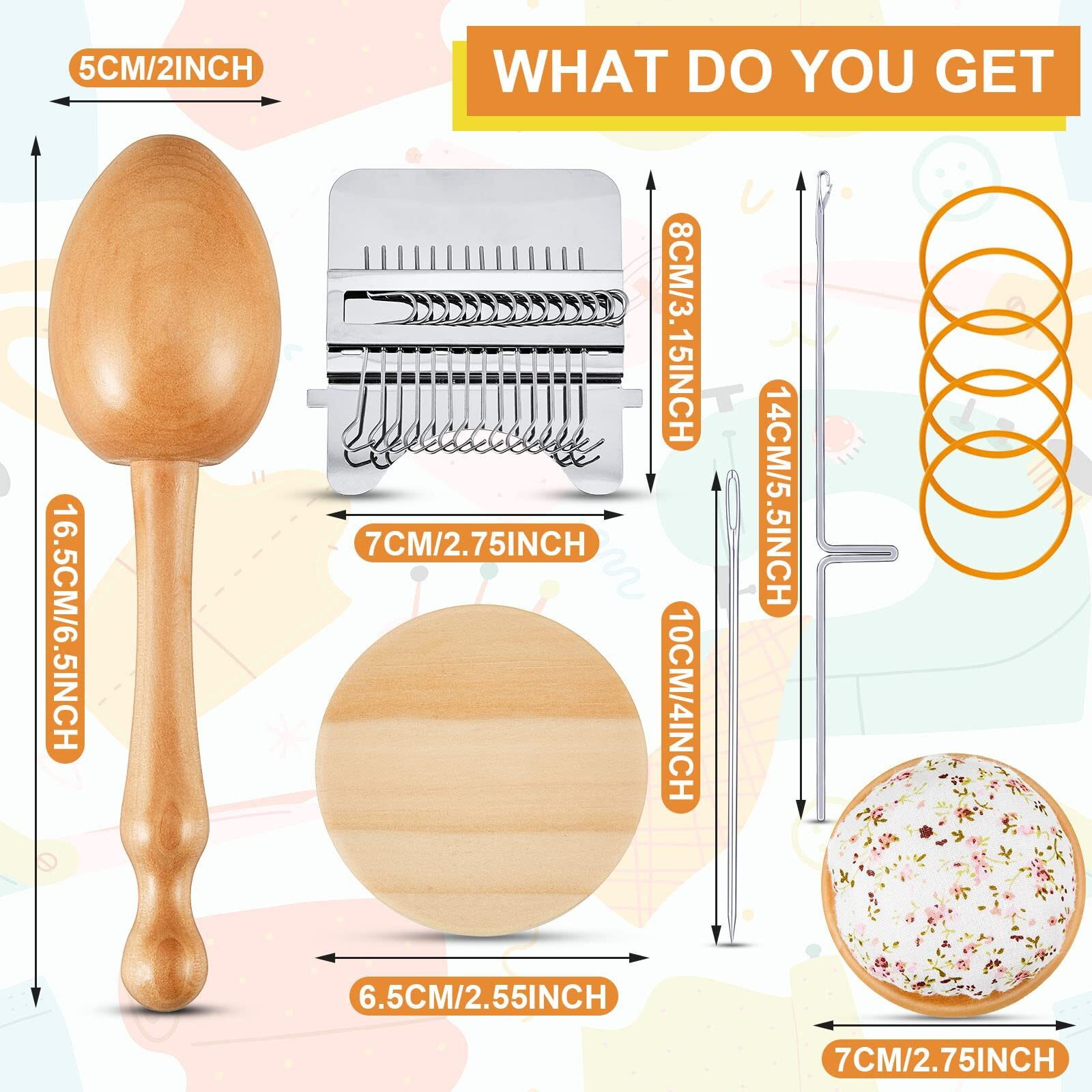 WHAT DO YOU GET

5CM/2INCH

16.5CM/6.5INCH

8CM/3.15INCH

7CM/2.75INCH

14CM/5.5INCH

10CM/4INCH

6.5CM/2.55INCH

7CM/2.75INCH