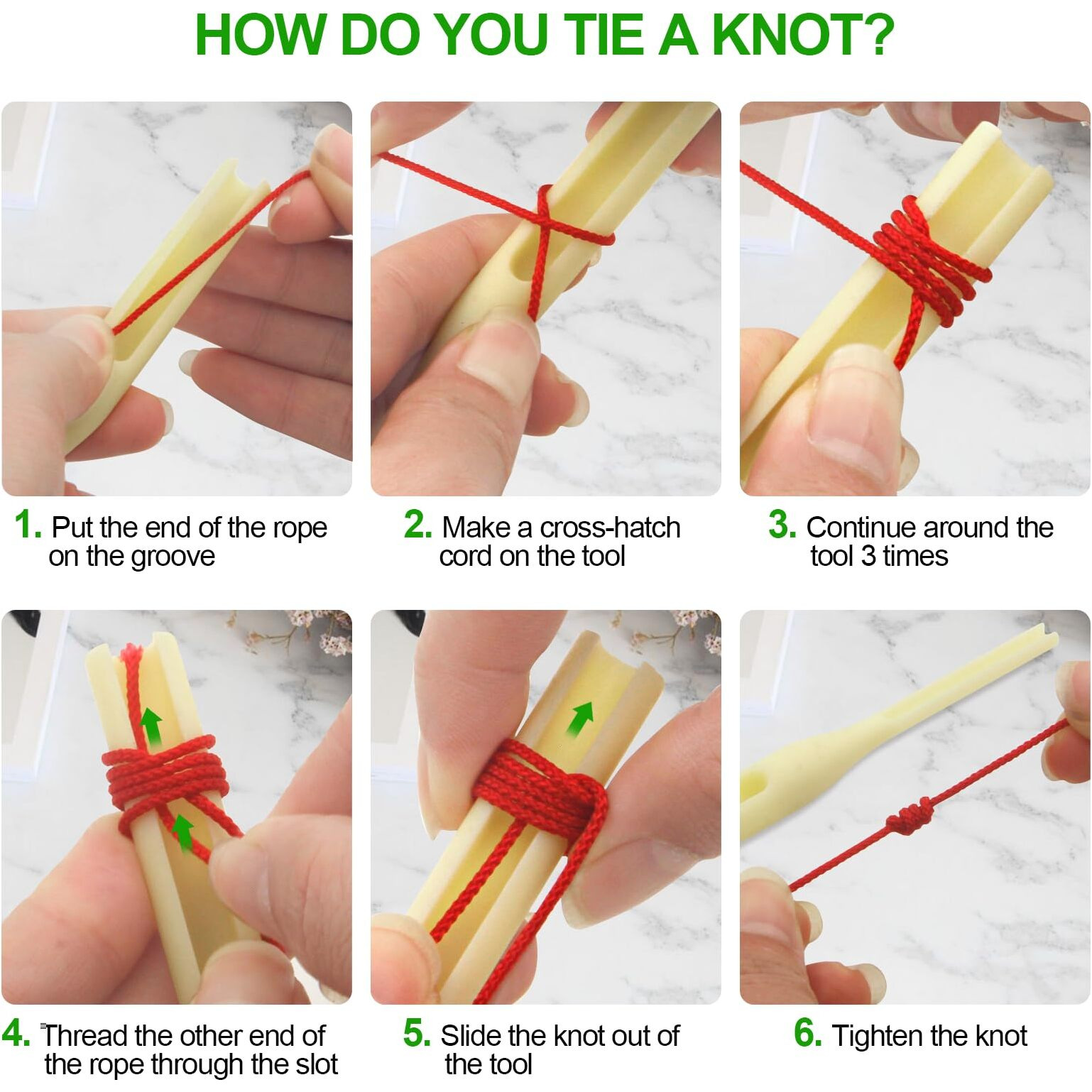 HOW DO YOU TIE A KNOT?

1. Put the end of the rope on the groove

2. Make a cross-hatch cord on the tool

3. Continue around the tool 3 times

4. Thread the other end of the rope through the slot

5. Slide the knot out of the tool

6. Tighten the knot