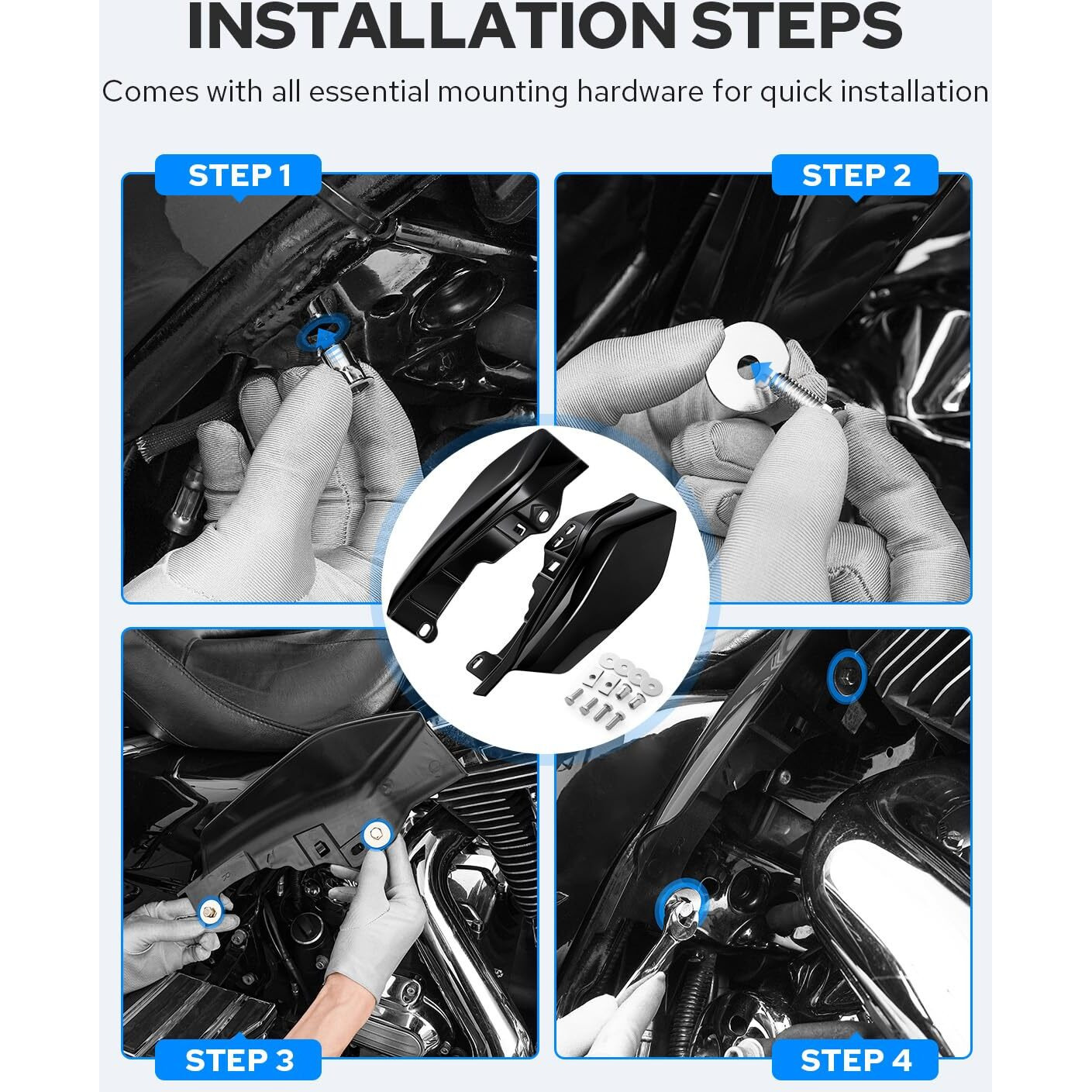 INSTALLATION STEPS

Comes with all essential mounting hardware for quick installation

STEP 1

STEP 2

STEP 3

STEP 4