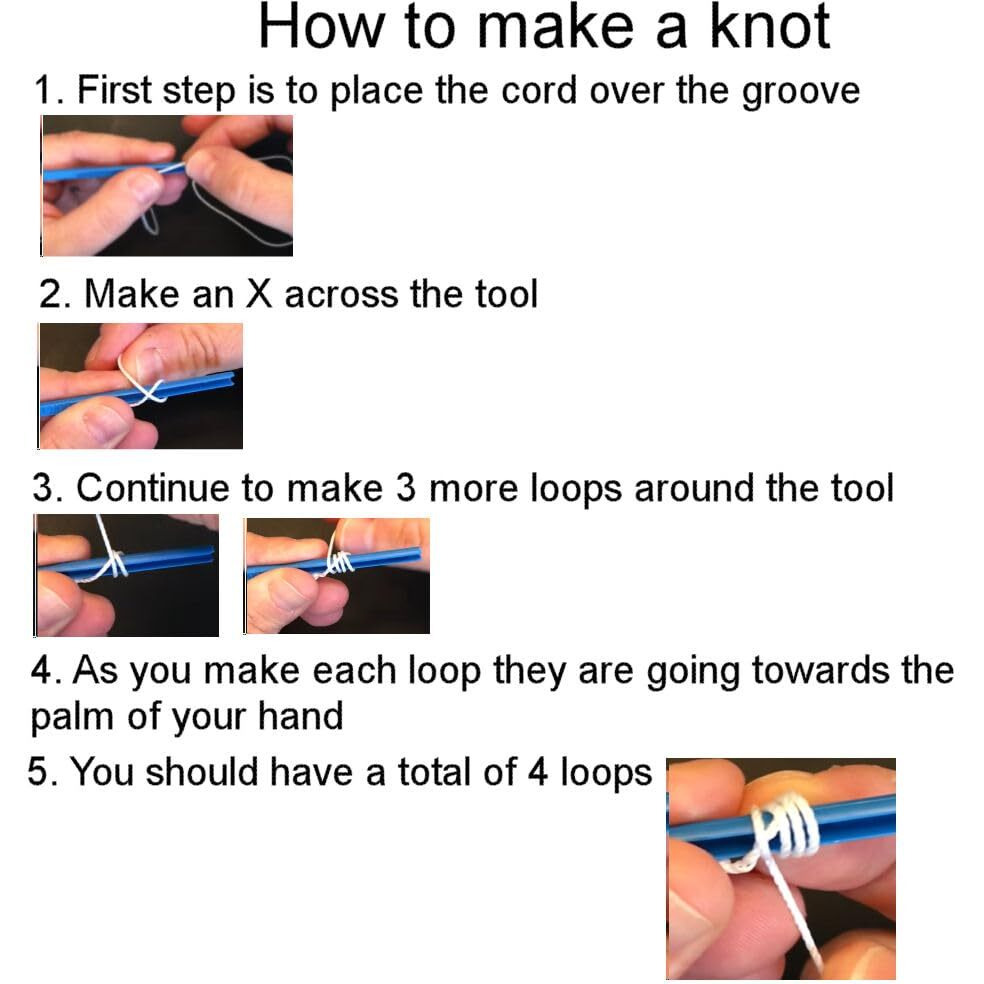 How to make a knot

1. First step is to place the cord over the groove

2. Make an X across the tool

3. Continue to make 3 more loops around the tool

4. As you make each loop they are going towards the palm of your hand

5. You should have a total of 4 loops