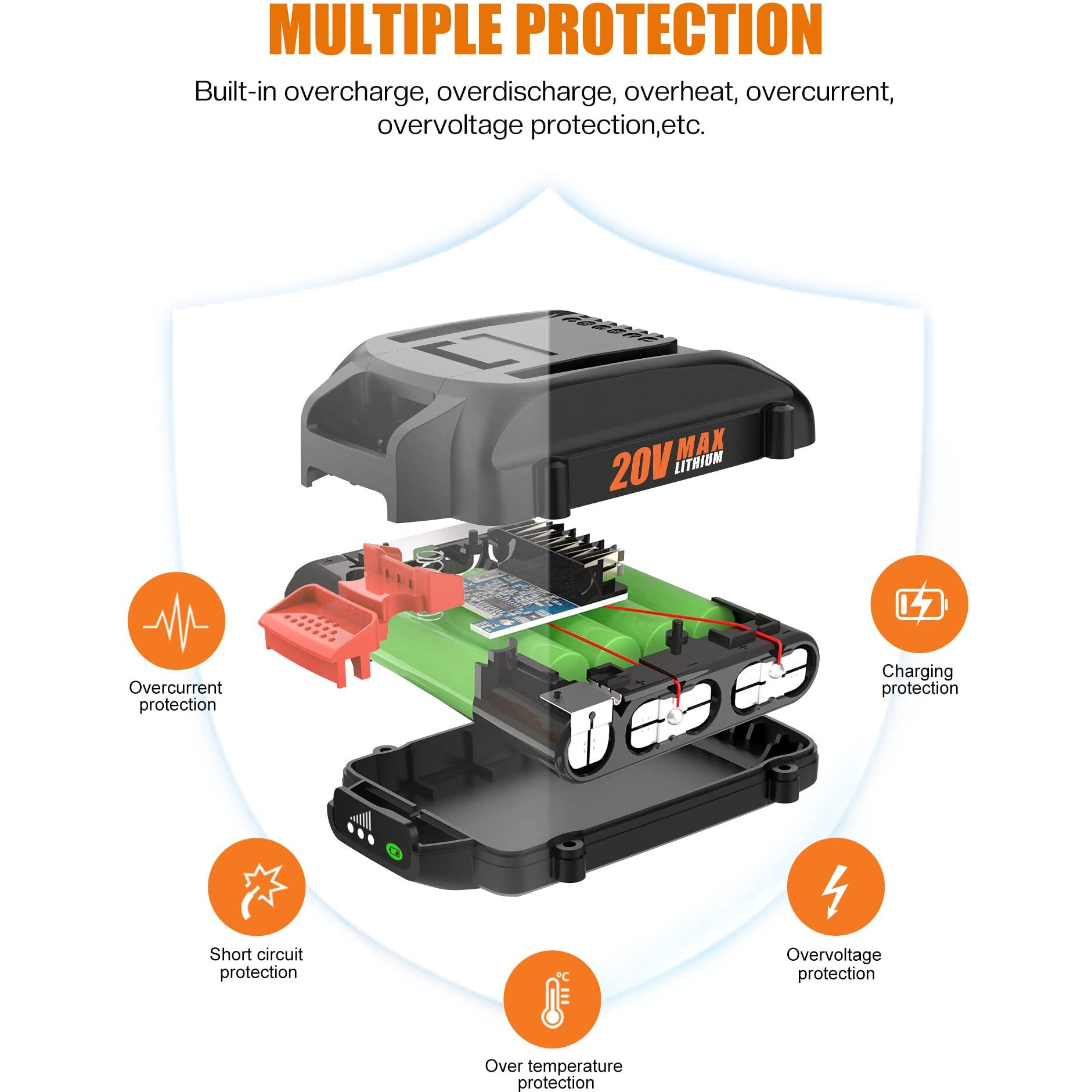 MULTIPLE PROTECTION

Built-in overcharge, overdischarge, overheat, overcurrent, overvoltage protection,etc.

20V MAX LITHIUM

Overcurrent protection

Charging protection

Short circuit protection

Overvoltage protection

°C

Over temperature protection