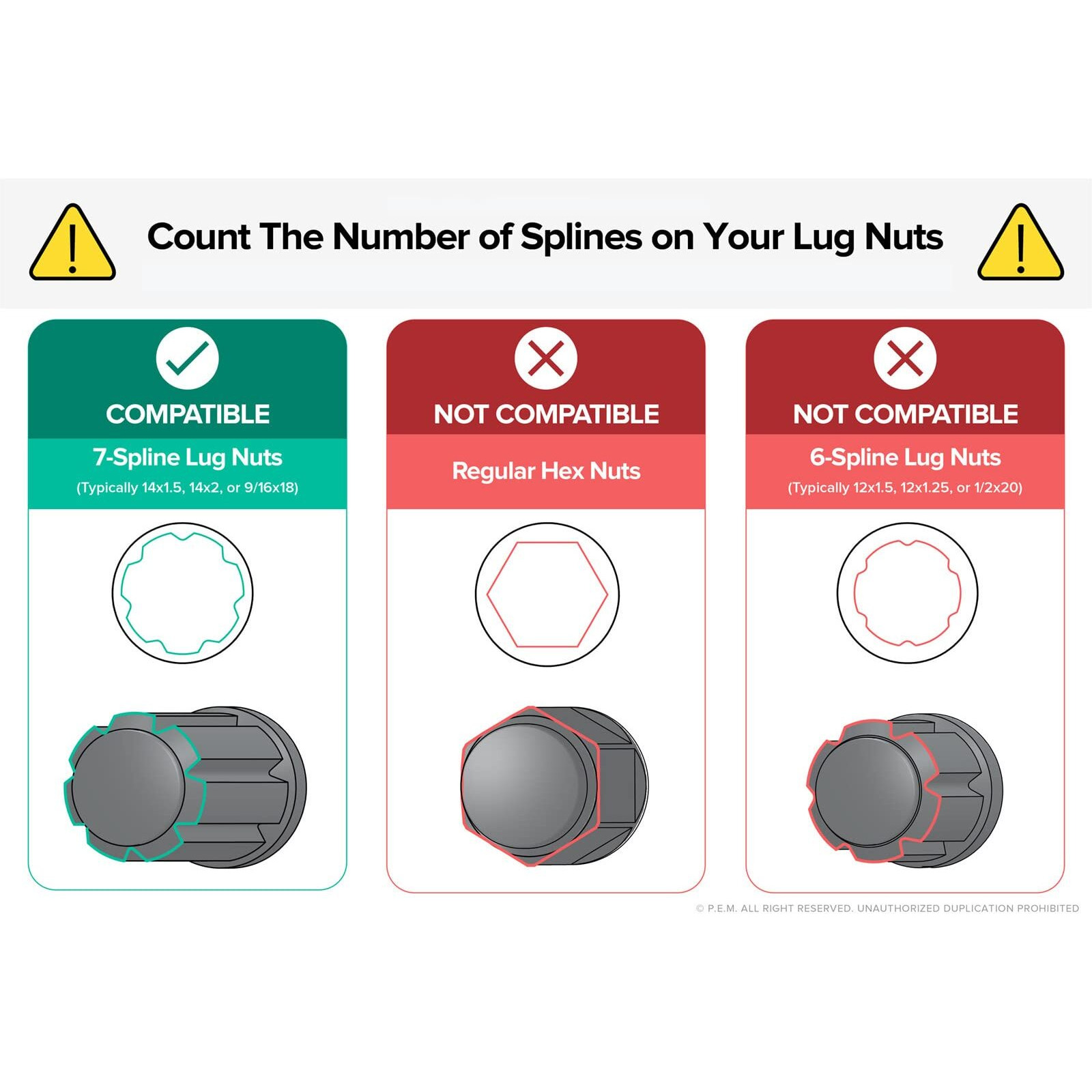 Count The Number of Splines on Your Lug Nuts

COMPATIBLE
7-Spline Lug Nuts
(Typically 14x1.5, 14x2, or 9/16x18)

NOT COMPATIBLE
Regular Hex Nuts

NOT COMPATIBLE
6-Spline Lug Nuts
(Typically 12x1.5, 12x1.25, or 1/2x20)

© P.E.M. ALL RIGHT RESERVED. UNAUTHORIZED DUPLICATION PROHIBITED