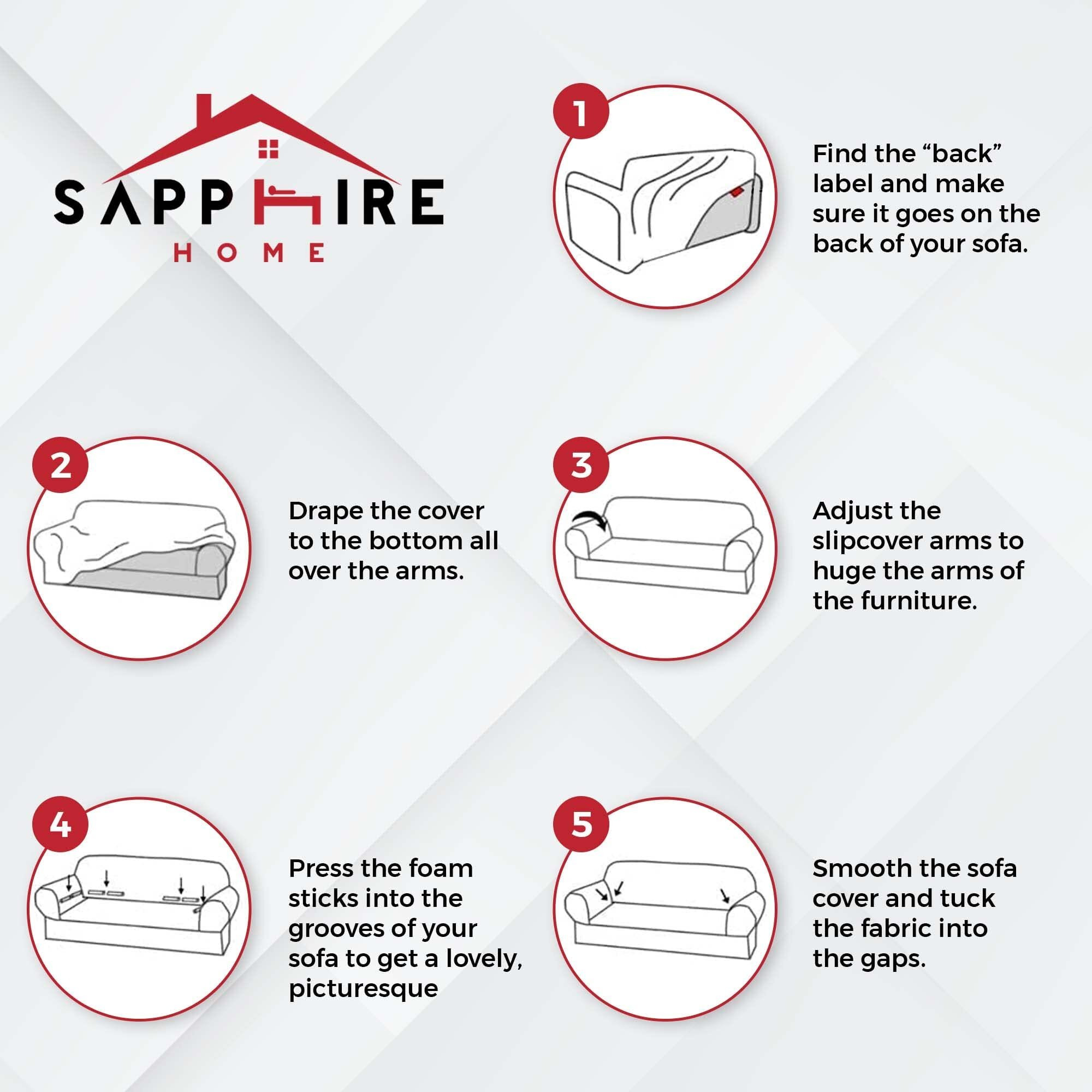 SAPPHIRE
HOME

1

Find the “back” label and make sure it goes on the back of your sofa.

2

Drape the cover to the bottom all over the arms.

3

Adjust the slipcover arms to huge the arms of the furniture.

4

Press the foam sticks into the grooves of your sofa to get a lovely, picturesque

5

Smooth the sofa cover and tuck the fabric into the gaps.