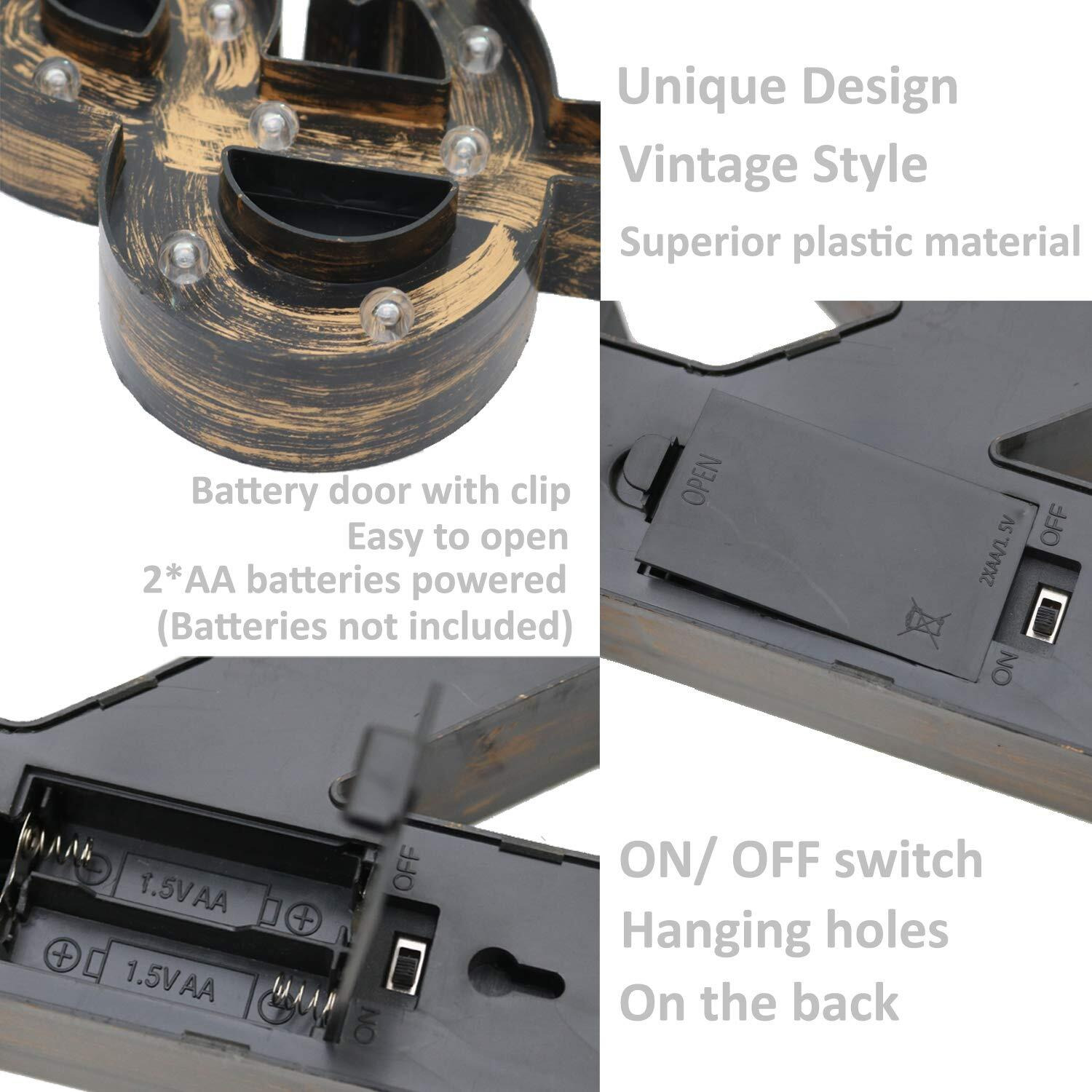 Unique Design
Vintage Style
Superior plastic material

Battery door with clip
Easy to open
2*AA batteries powered
(Batteries not included)

OPEN
2XAA/1.5V
OFF
ON

1.5VAA
1.5VAA
OFF
ON

ON/ OFF switch
Hanging holes
On the back