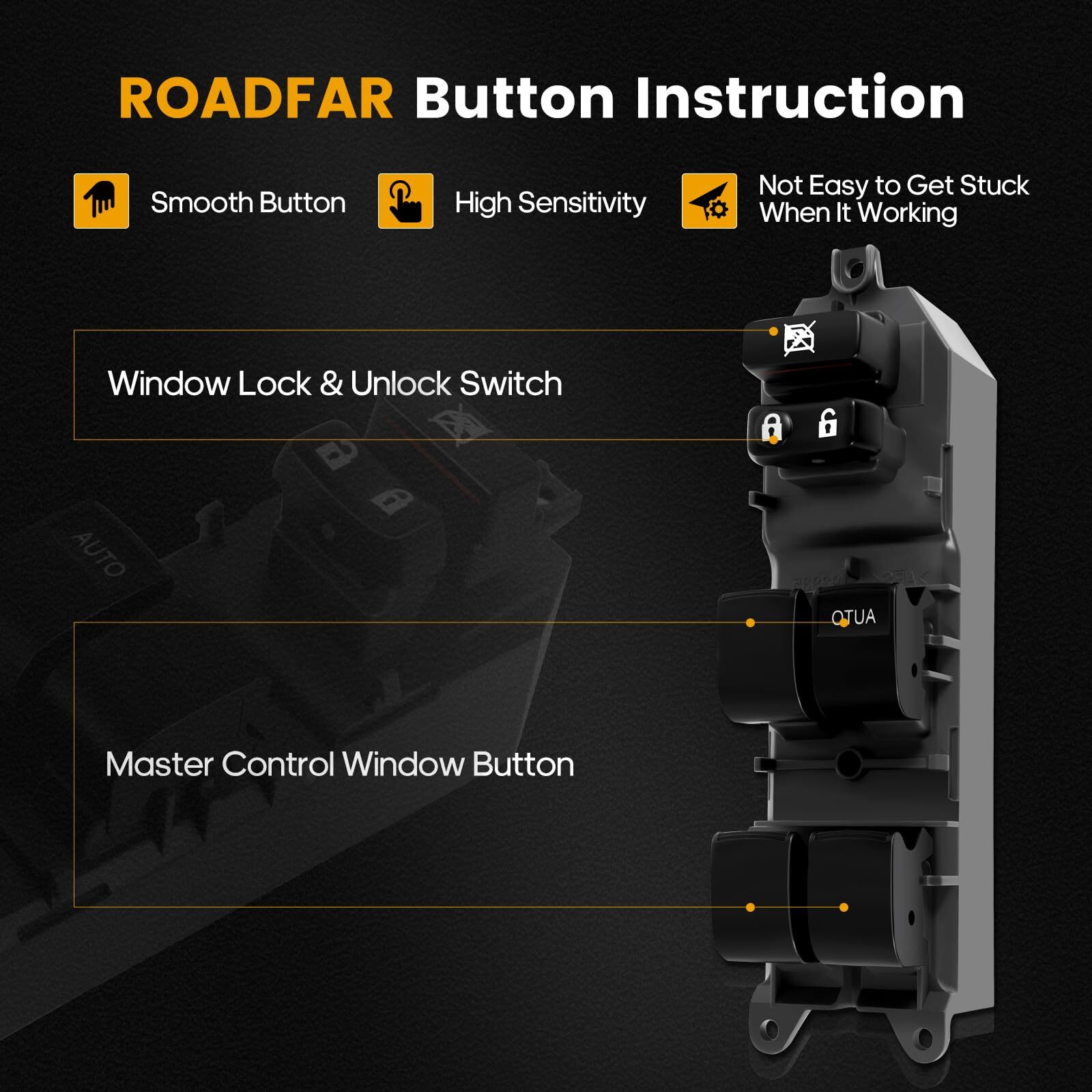 ROADFAR Button Instruction

Smooth Button

High Sensitivity

Not Easy to Get Stuck When It Working

Window Lock & Unlock Switch

AUTO

OTUA

Master Control Window Button