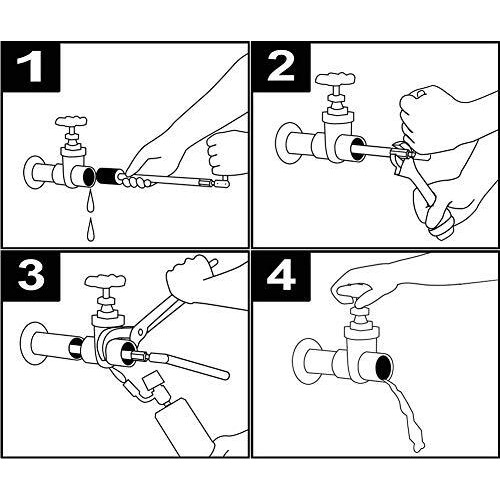 1

2

3

4