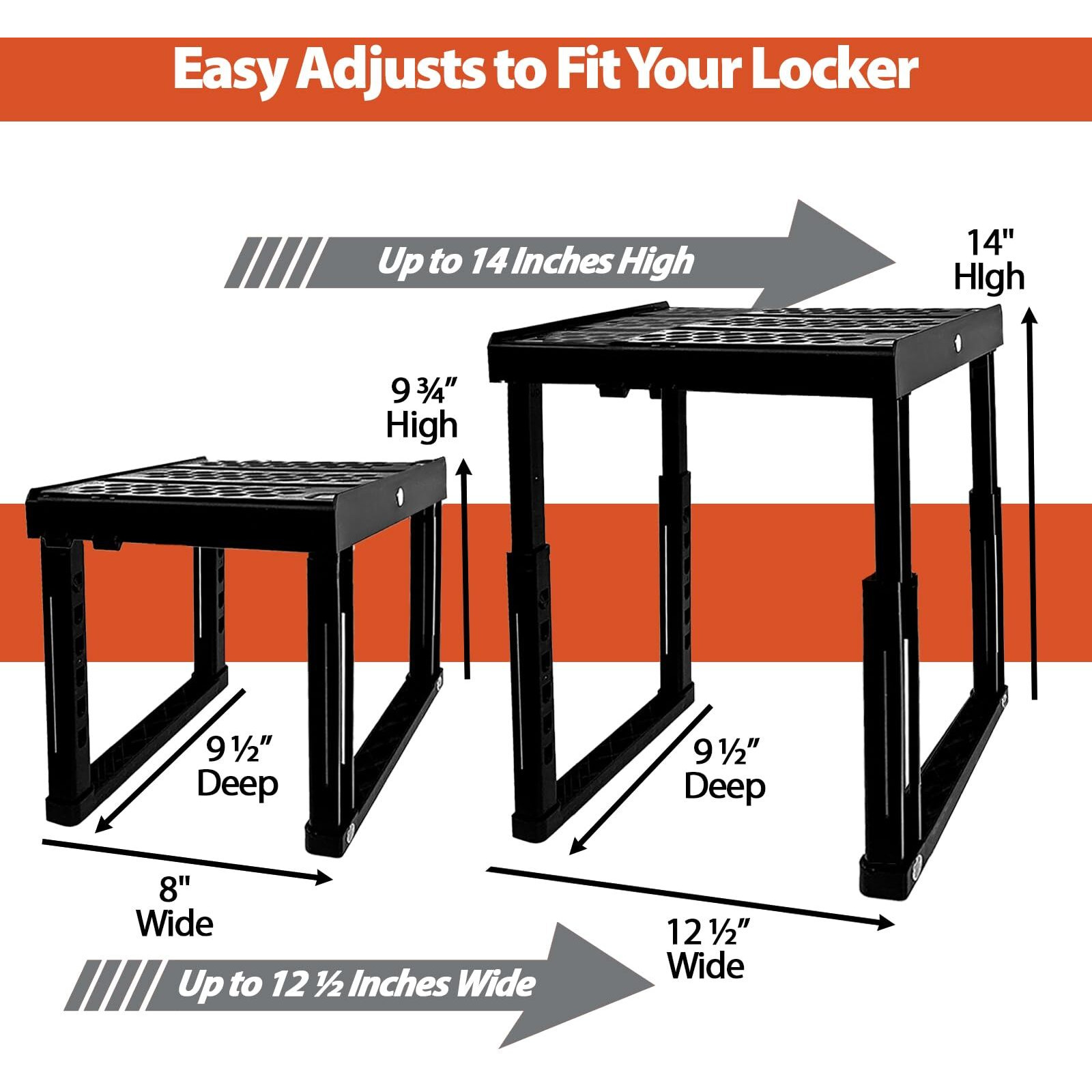 Easy Adjusts to Fit Your Locker

Up to 14 Inches High

14" HIgh

9 ¾" High

9 ½" Deep

8" Wide

9 ½" Deep

12 ½" Wide

Up to 12 ½ Inches Wide