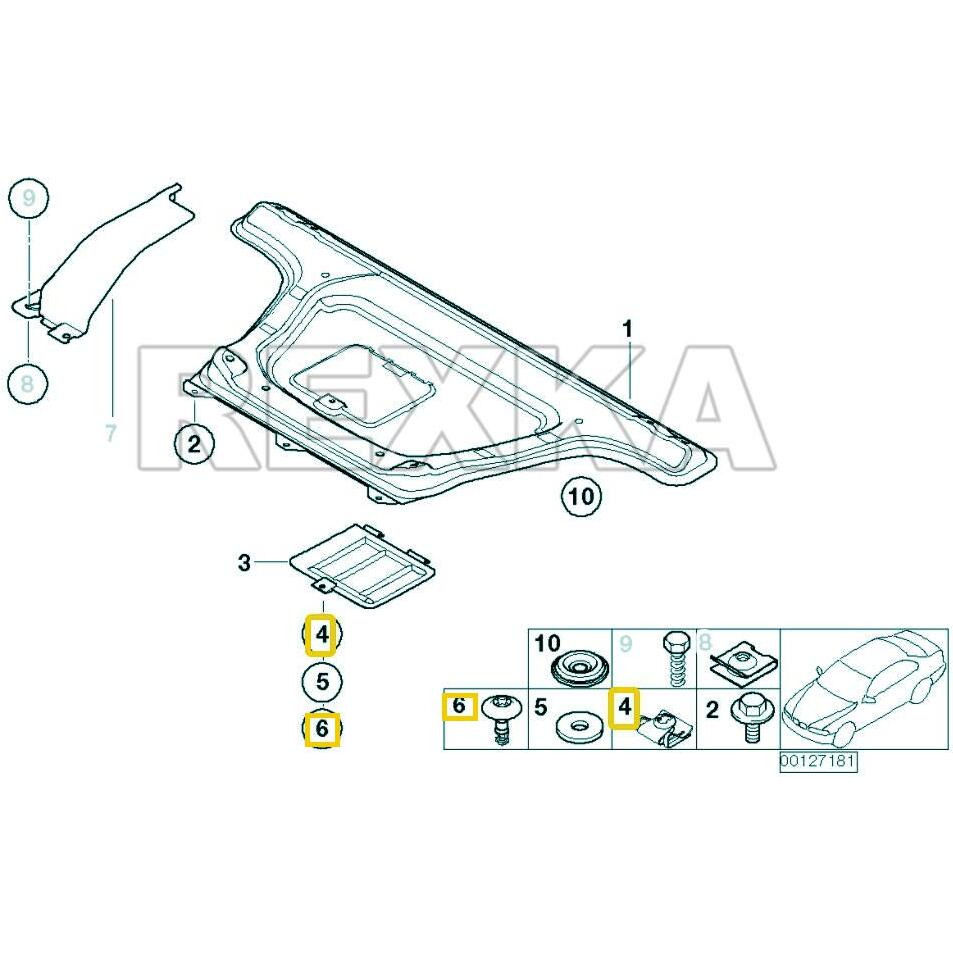 9
8
7
REXKA
1
2
10
3
4
5
6
10 9 8
6 5 4 2
00127181