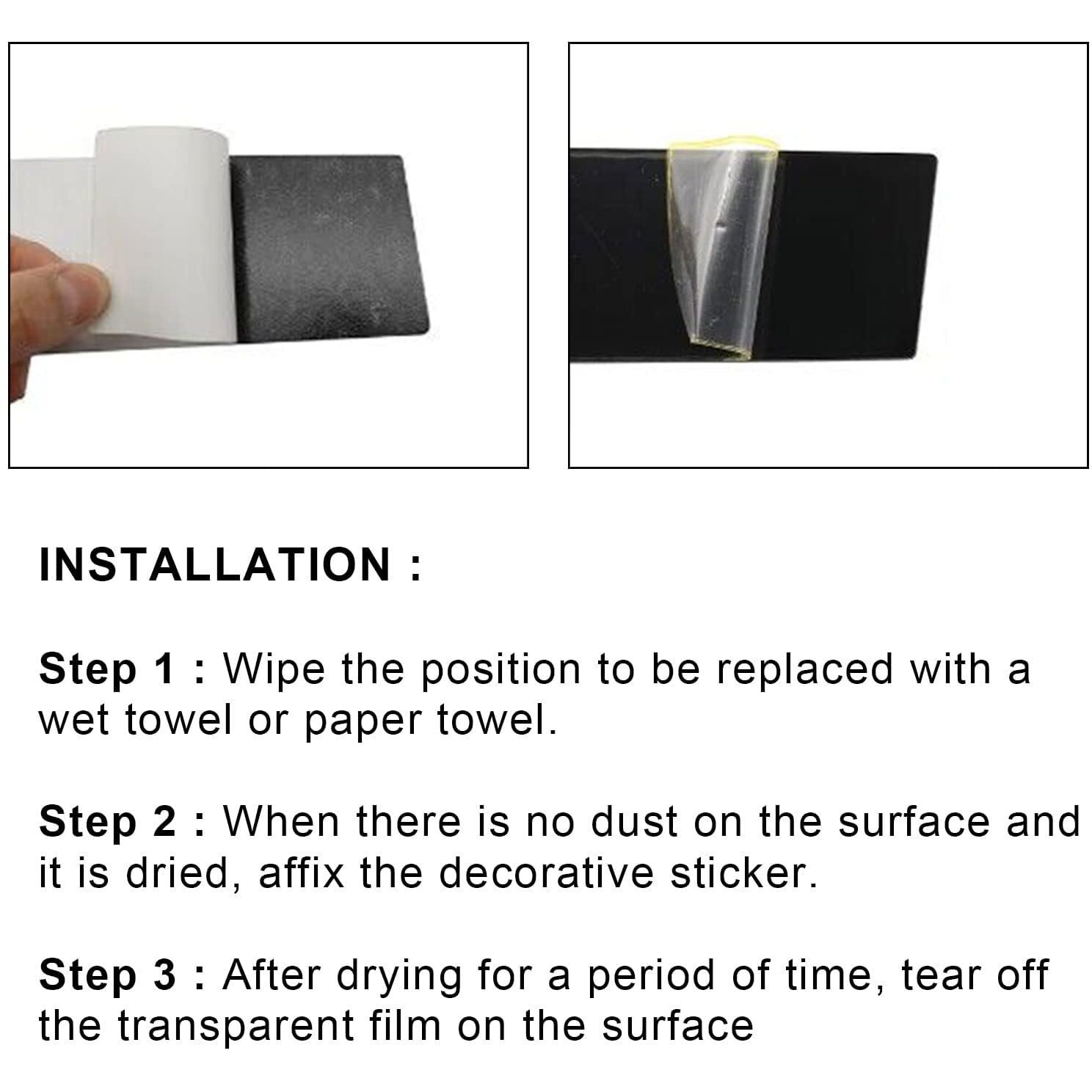 INSTALLATION :

Step 1 : Wipe the position to be replaced with a wet towel or paper towel.

Step 2 : When there is no dust on the surface and it is dried, affix the decorative sticker.

Step 3 : After drying for a period of time, tear off the transparent film on the surface