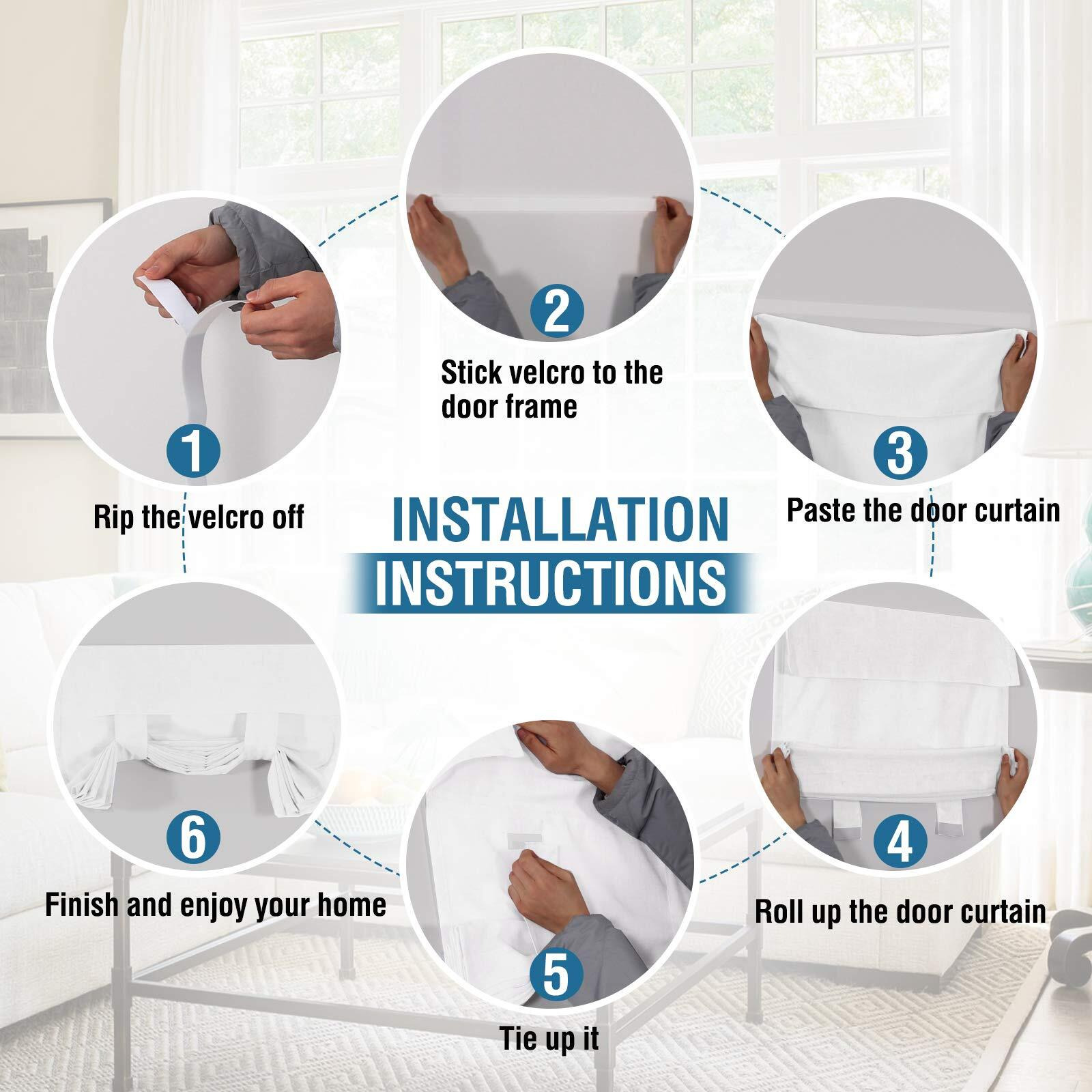 INSTALLATION INSTRUCTIONS

1
Rip the velcro off

2
Stick velcro to the door frame

3
Paste the door curtain

4
Roll up the door curtain

5
Tie up it

6
Finish and enjoy your home