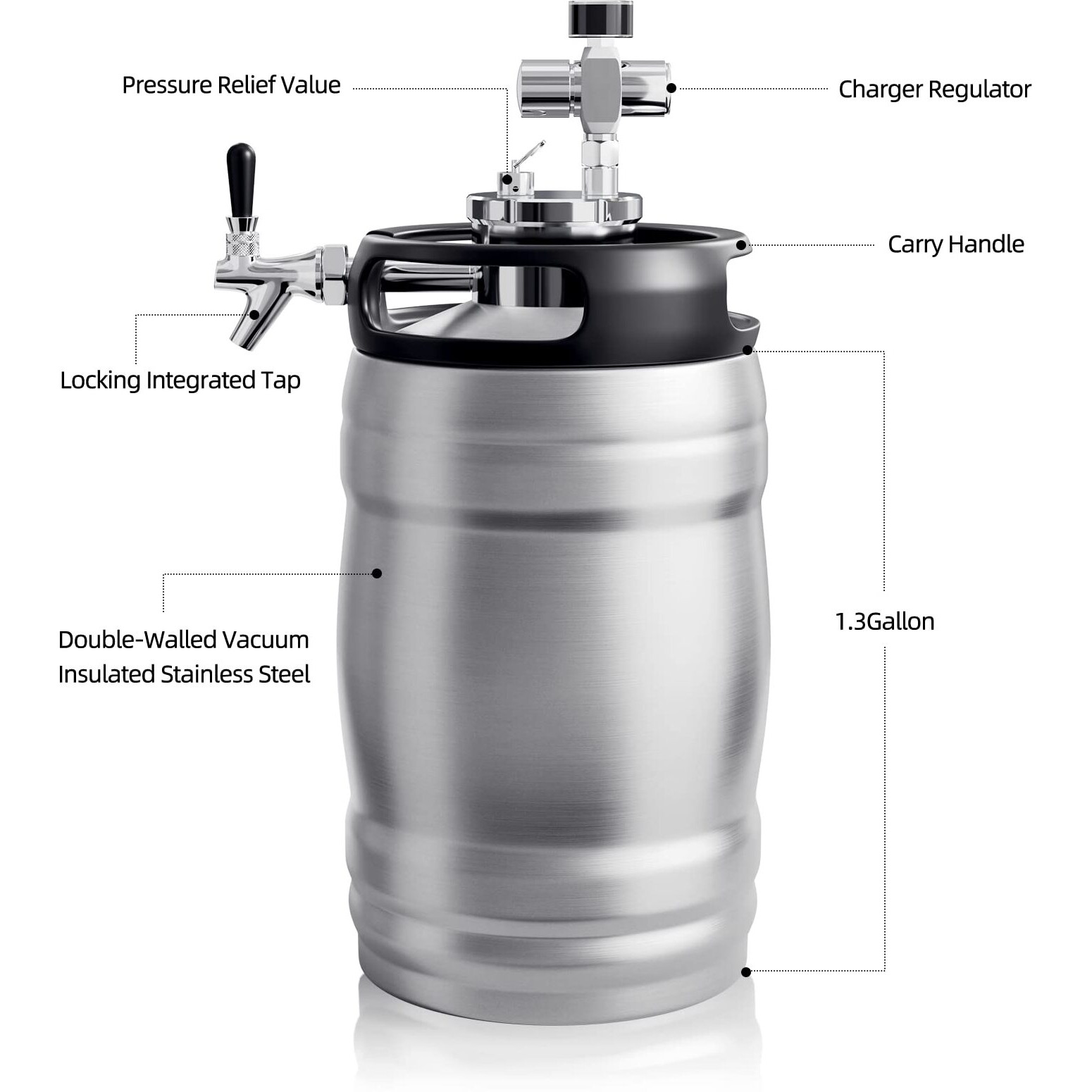 Pressure Relief Value

Charger Regulator

Carry Handle

Locking Integrated Tap

Double-Walled Vacuum Insulated Stainless Steel

1.3Gallon