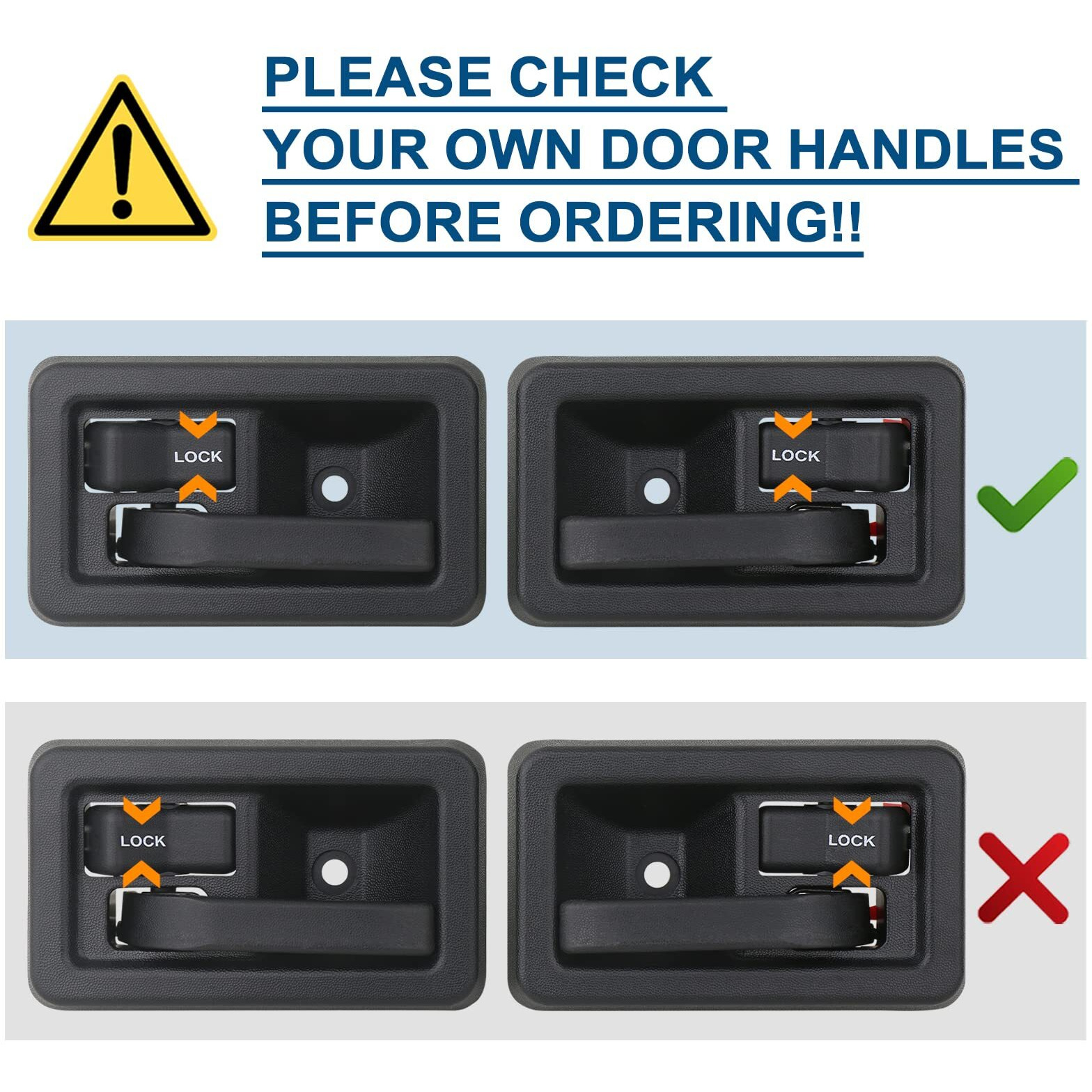 PLEASE CHECK
YOUR OWN DOOR HANDLES
BEFORE ORDERING!!

LOCK

LOCK

LOCK

LOCK